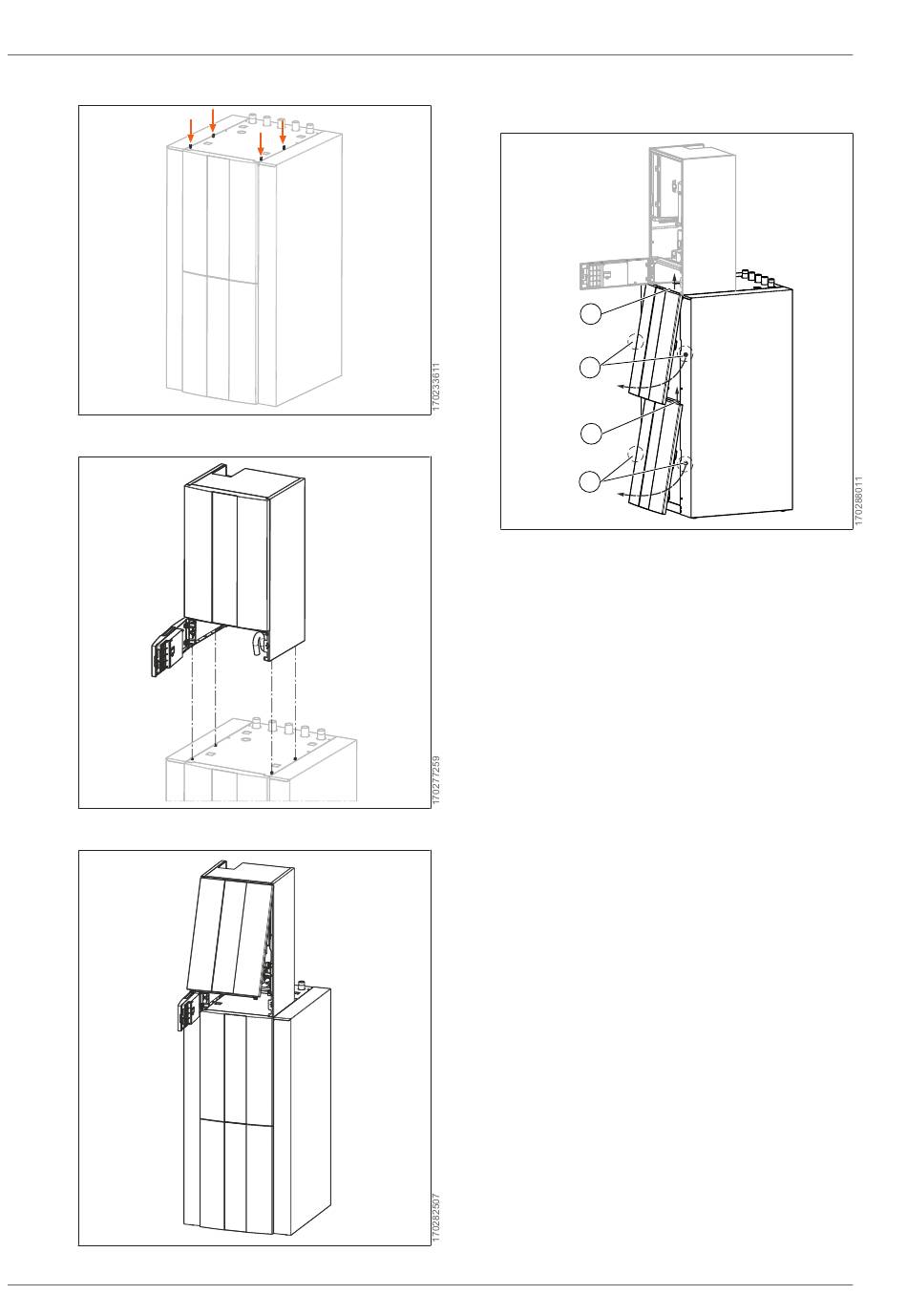 170233611

170277259

170282507

170288011