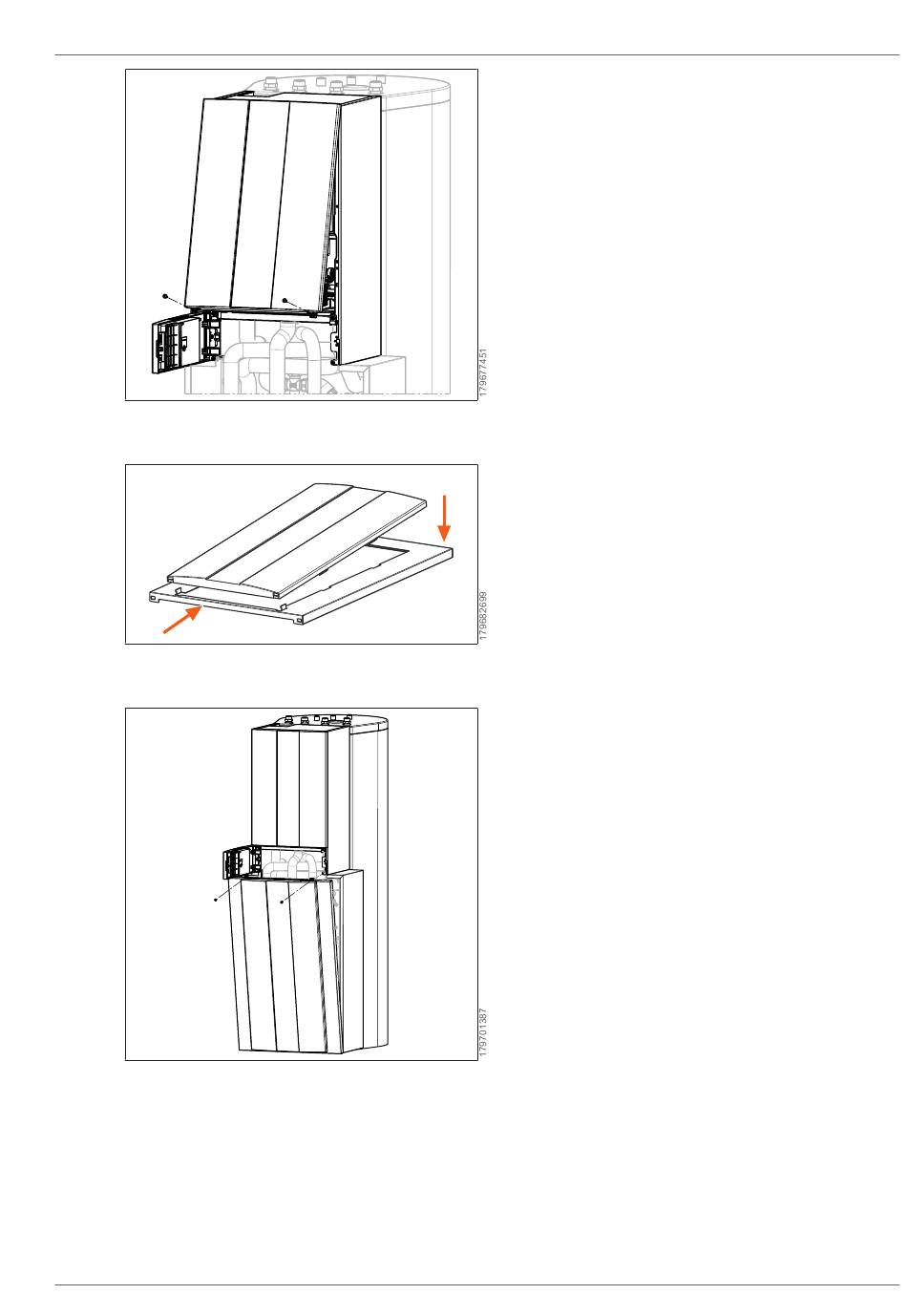 179677451

179682699

179701387