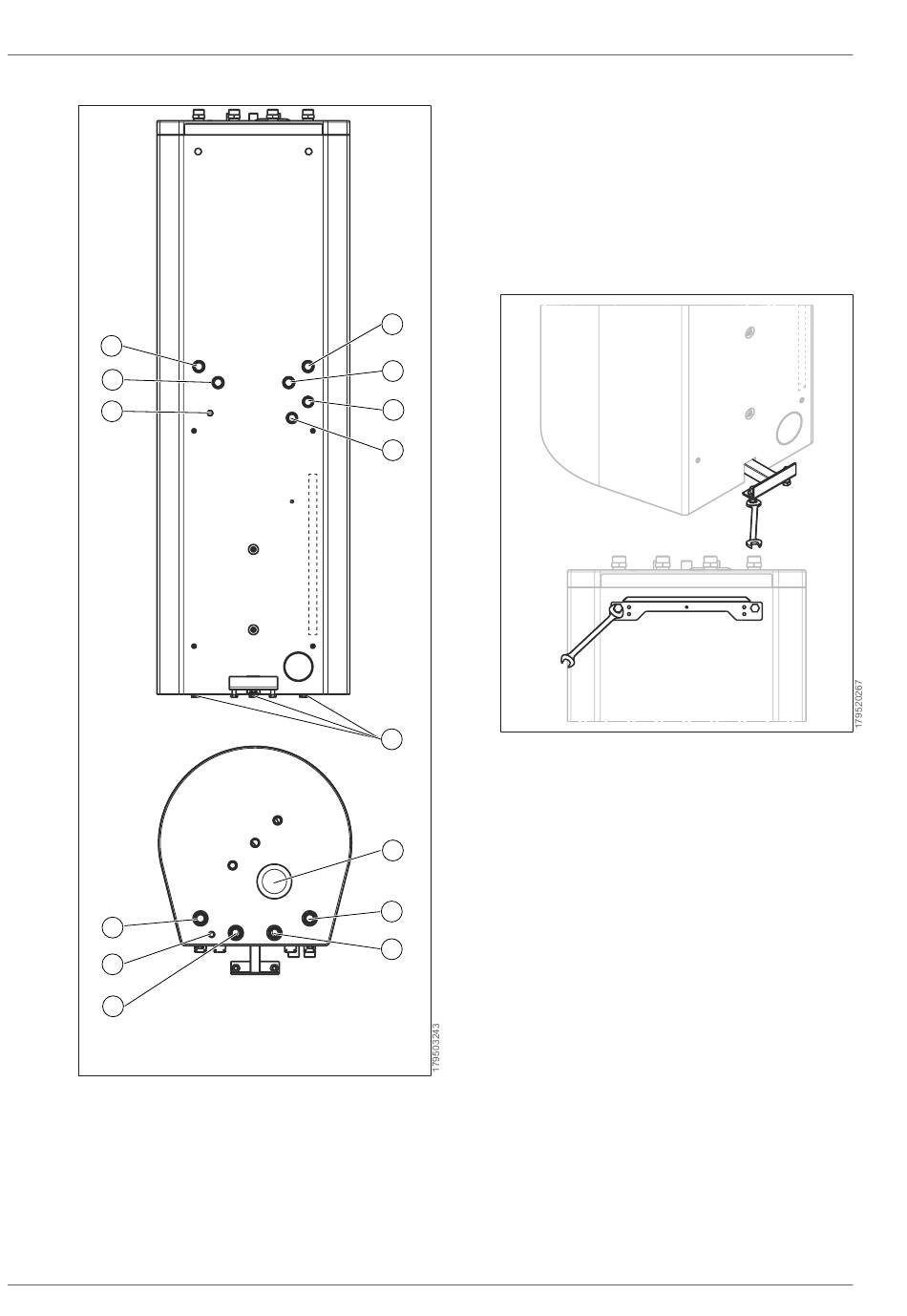 179503243

179520267