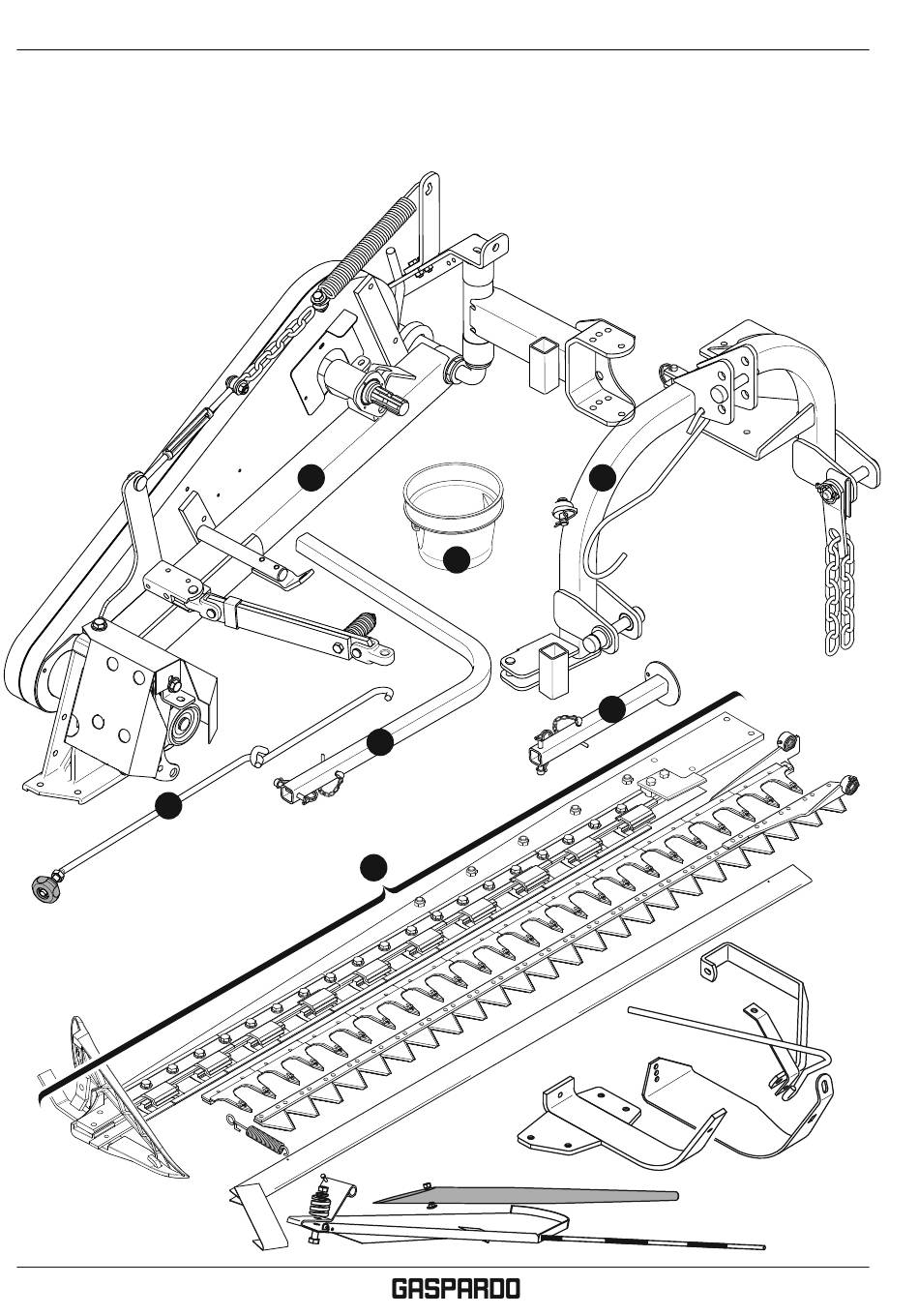 GASPARDO