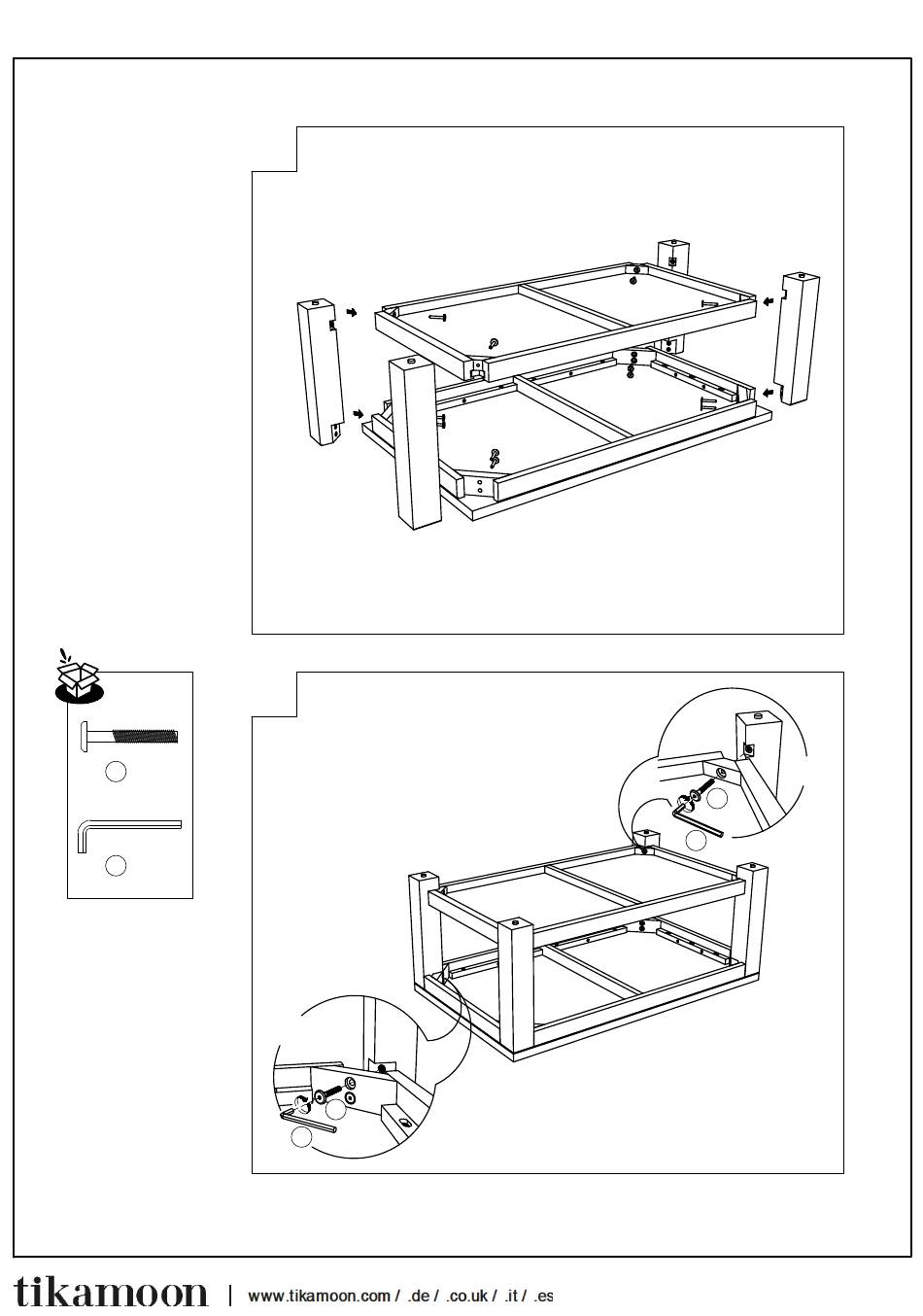 tikamoon | www.tikamoon.com / .de / .co.uk / .it / .es