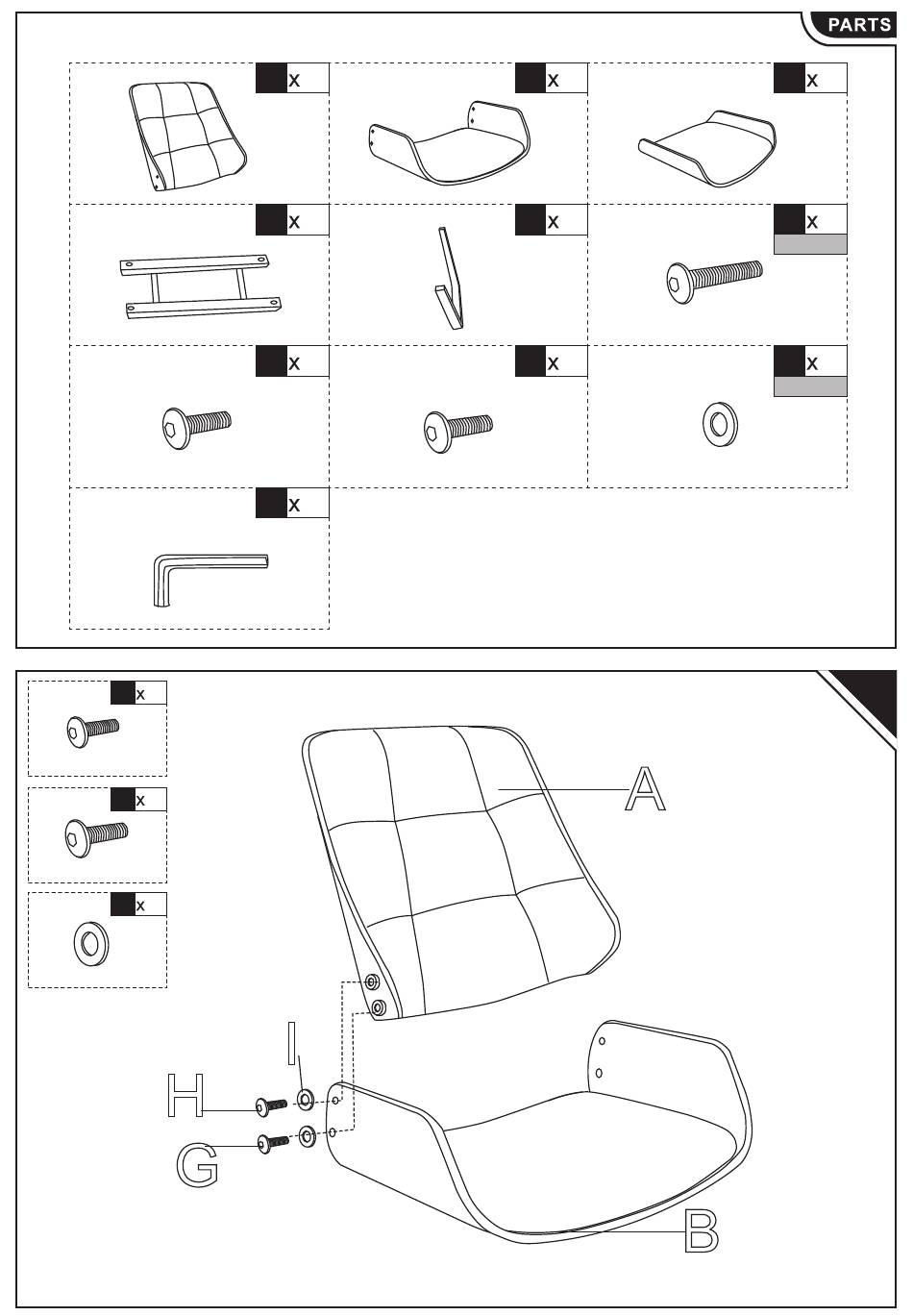 PARTS

x

x

x

x

x

x

x

x

x

x

x

x

x

A

I

H

G

B