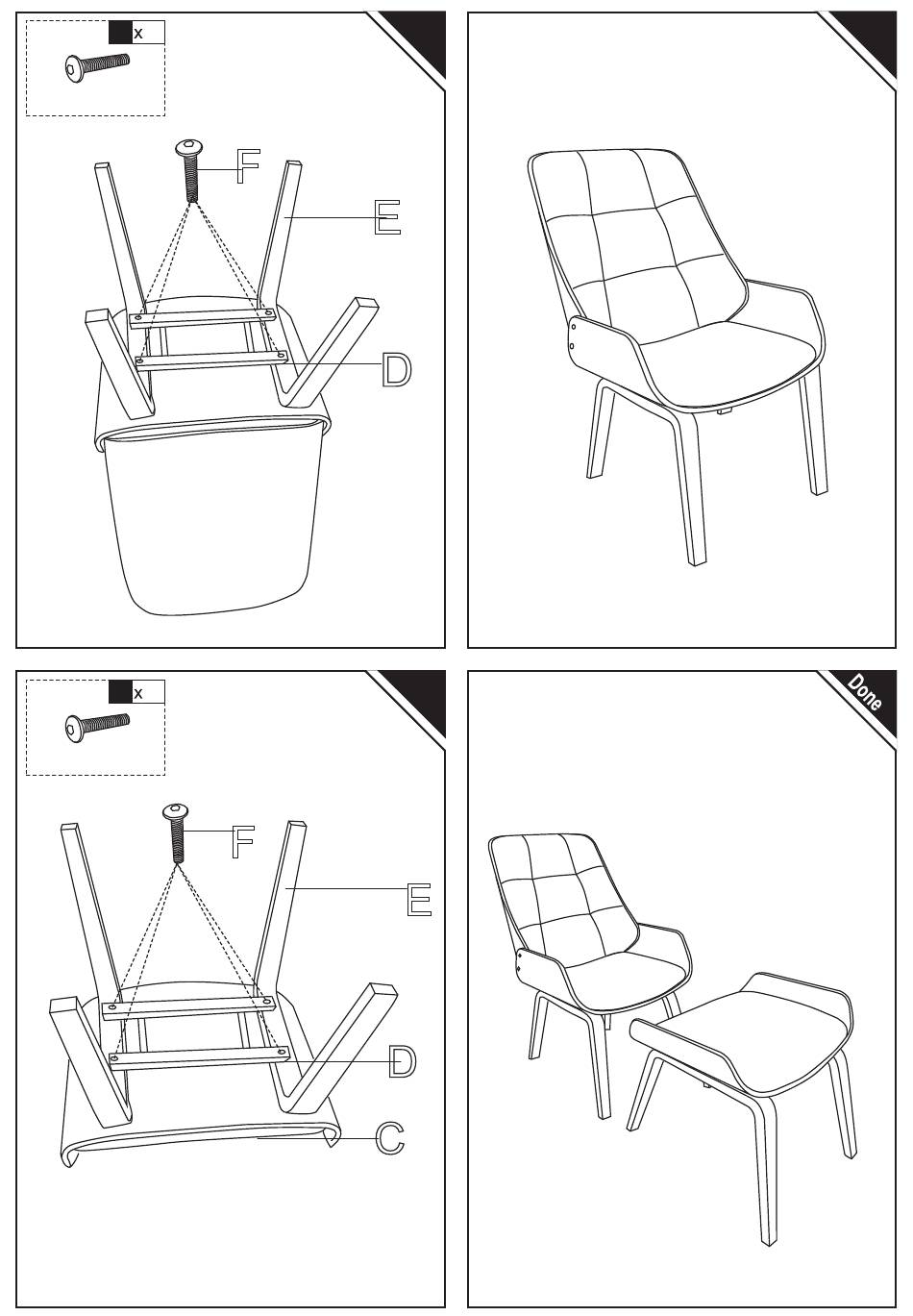 x

F

E

D

x

F

E

D

C

Done