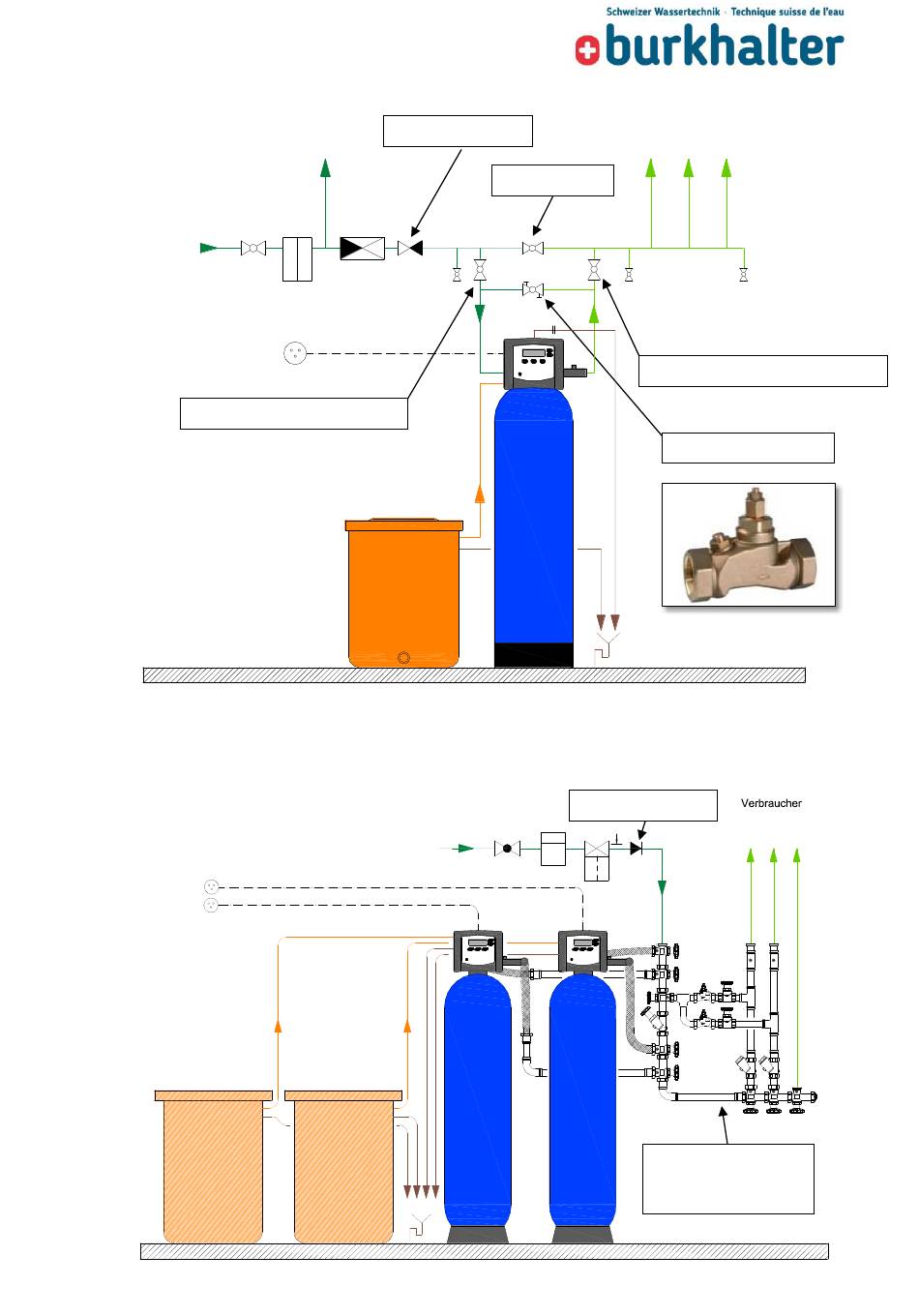 Schweizer Wassertechnik · Technique suisse de l'eau
burkhalter

Verbraucher