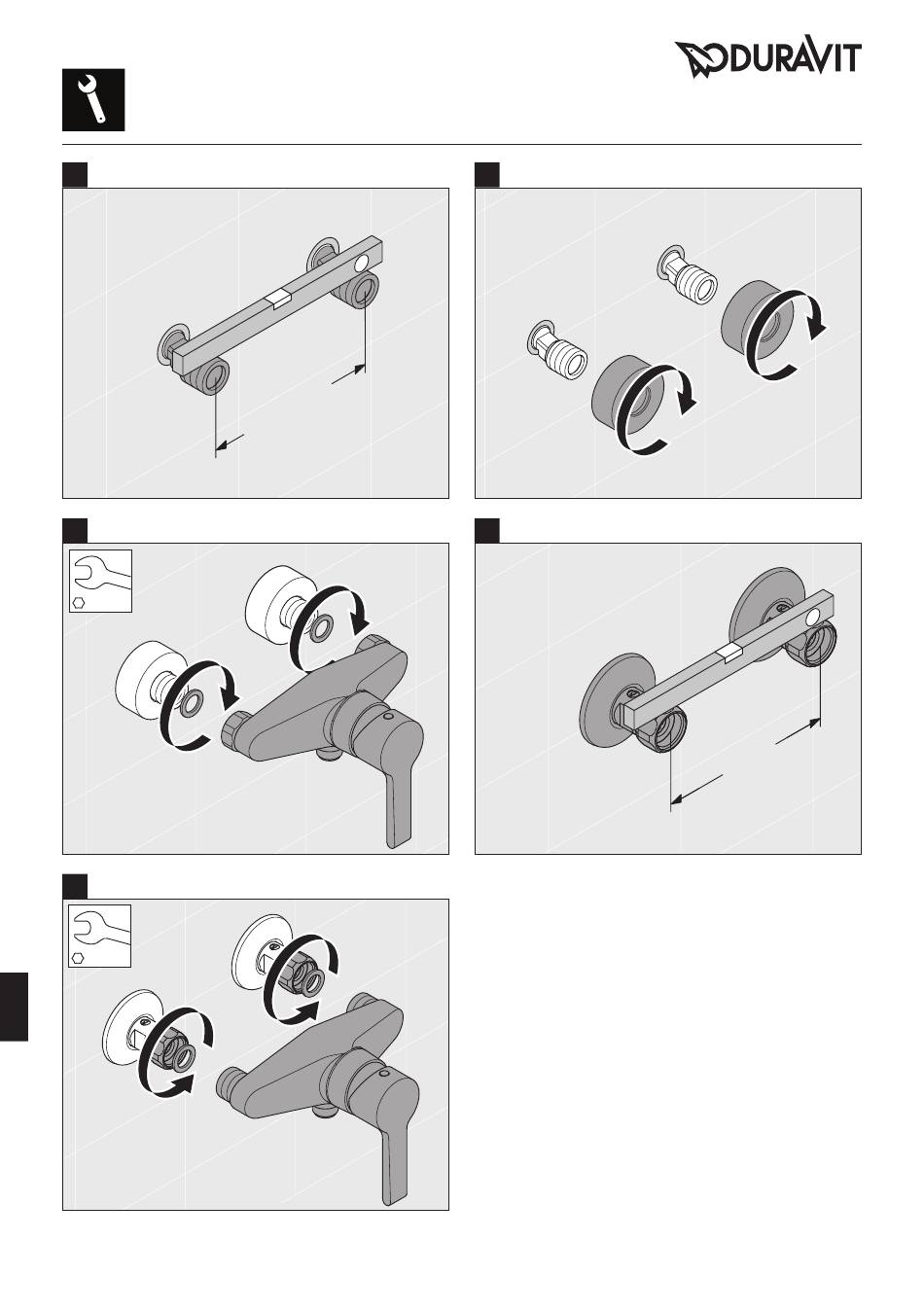 DURAVIT