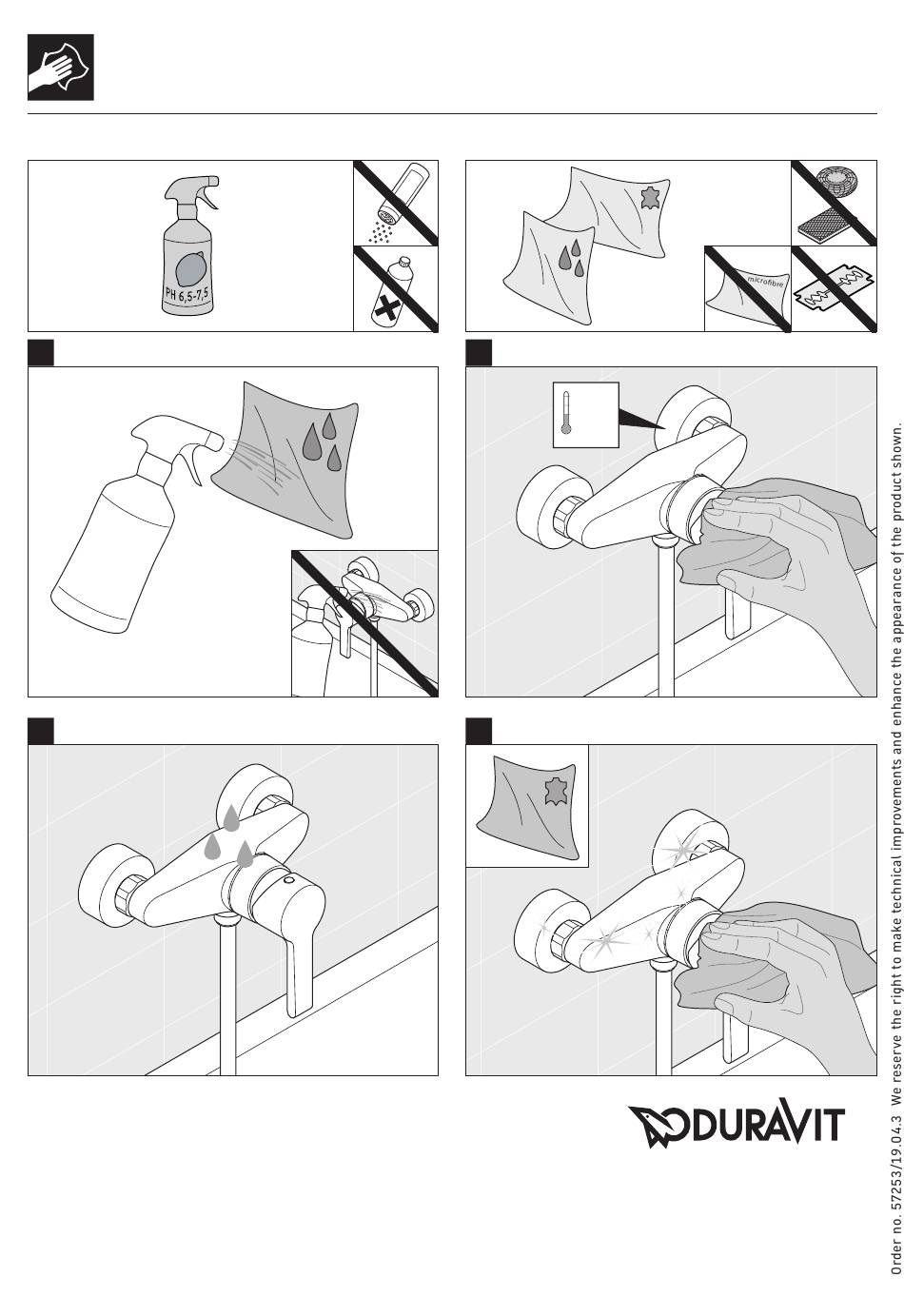 PH 6,5-7,5

microfibre

DURAVIT

Order no. 57253/19.04.3 We reserve the right to make technical improvements and enhance the appearance of the product shown.