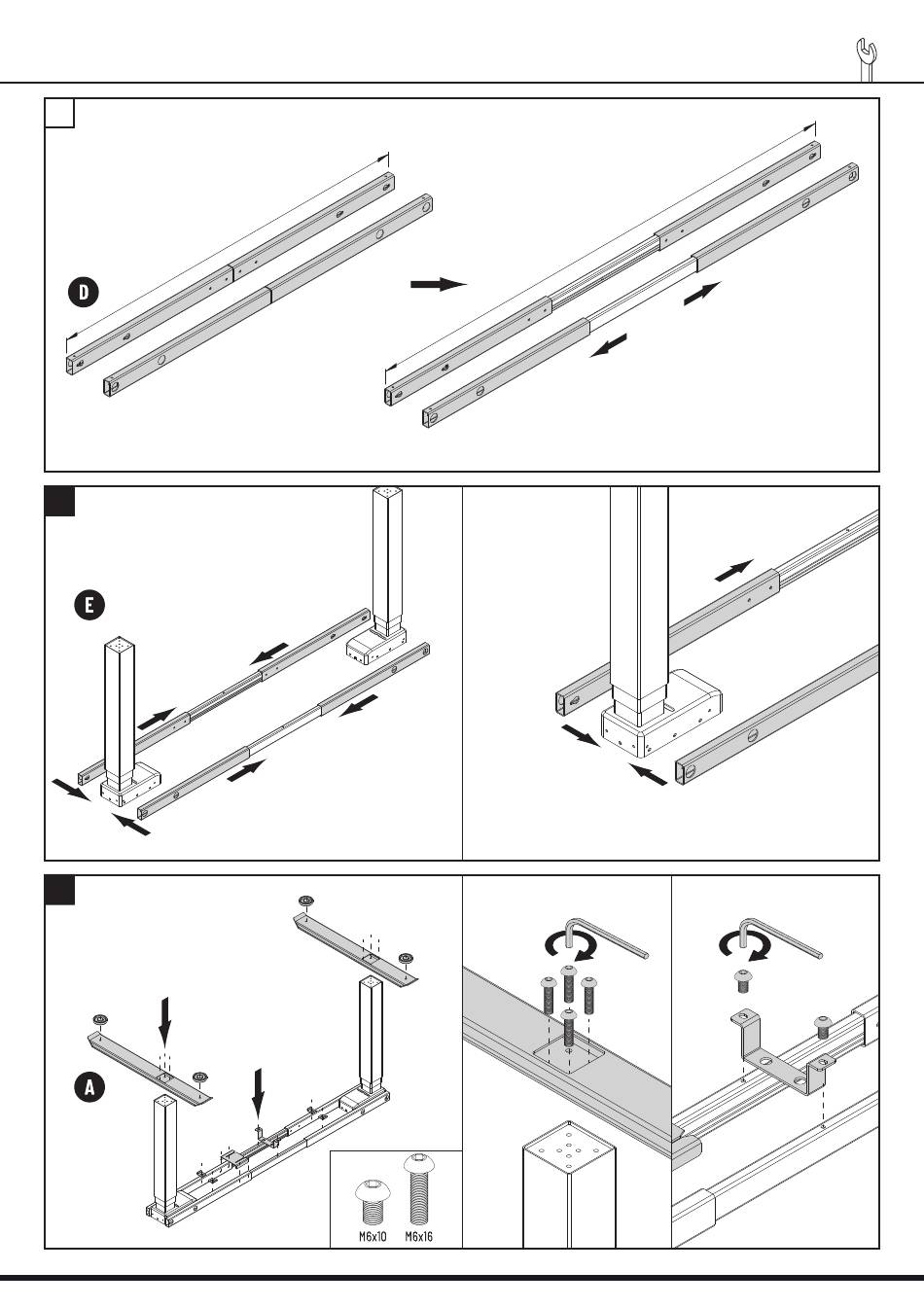 D

E

A

M6x10 M6x16