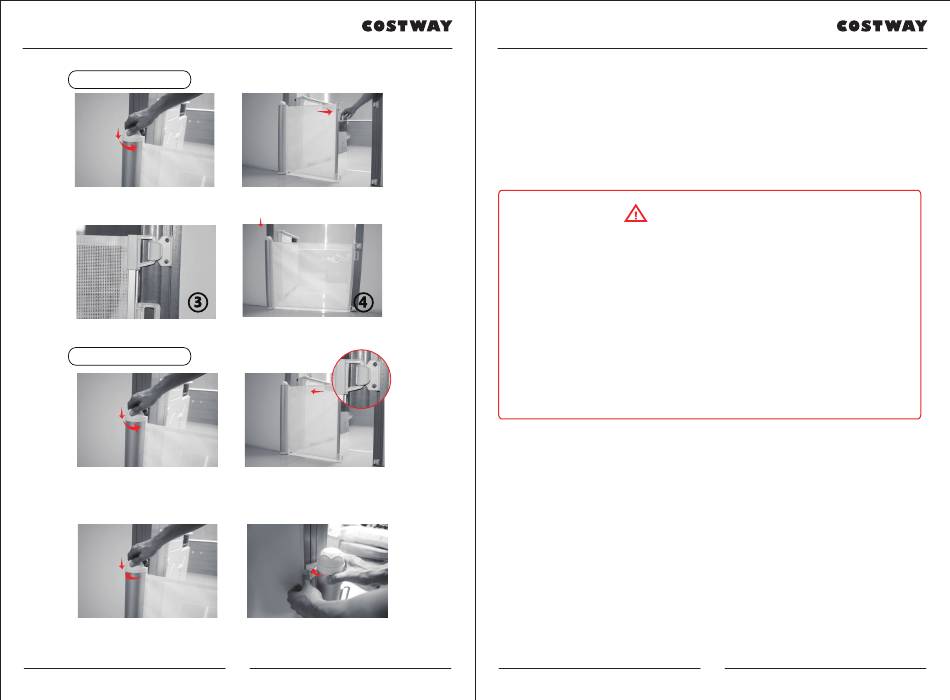 COSTWAY

③

④

COSTWAY