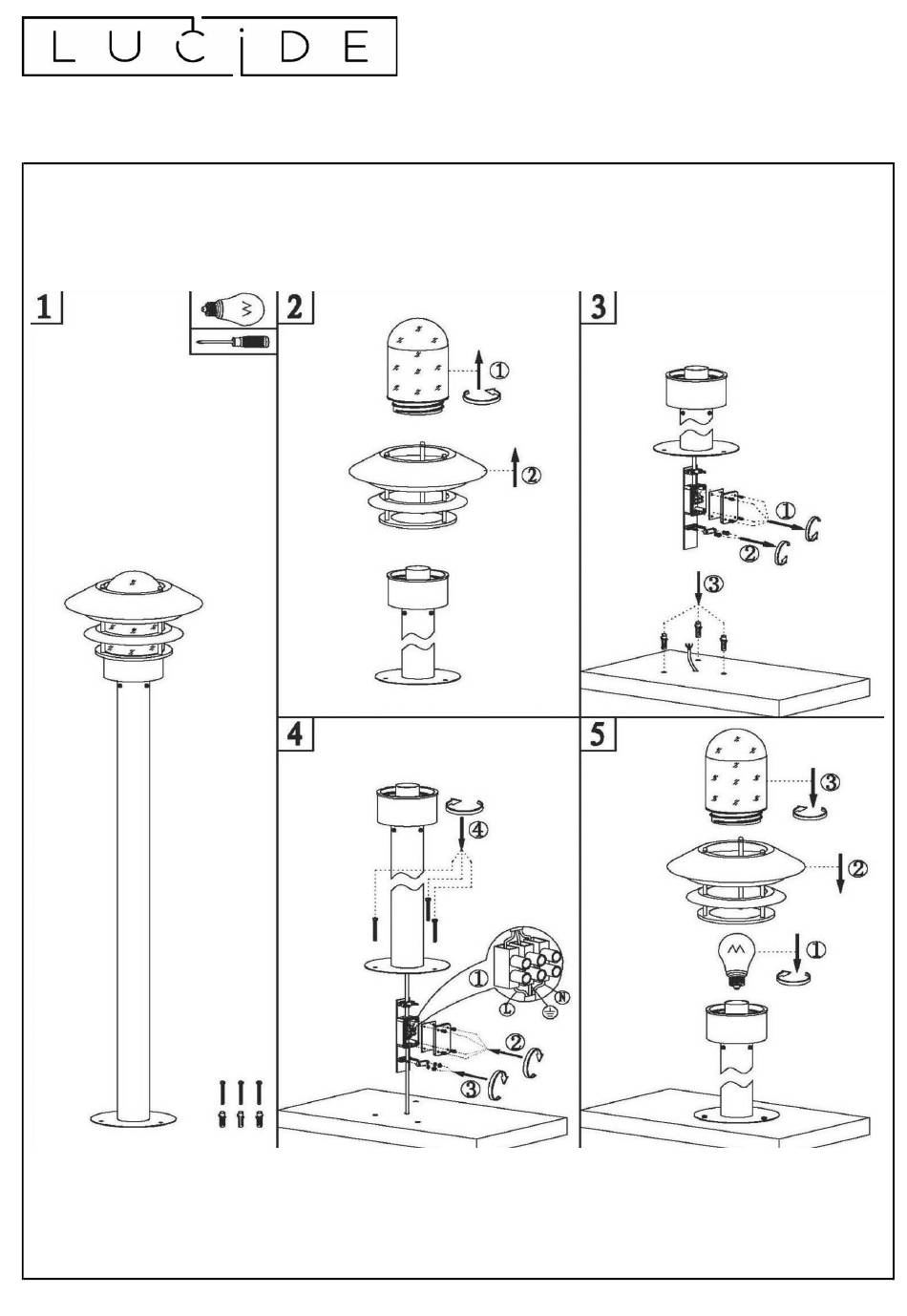 LUCIDE

1

2
①
②

3
①
②
③

4
④
①
Ⓛ
Ⓝ
②
③

5
③
②
①