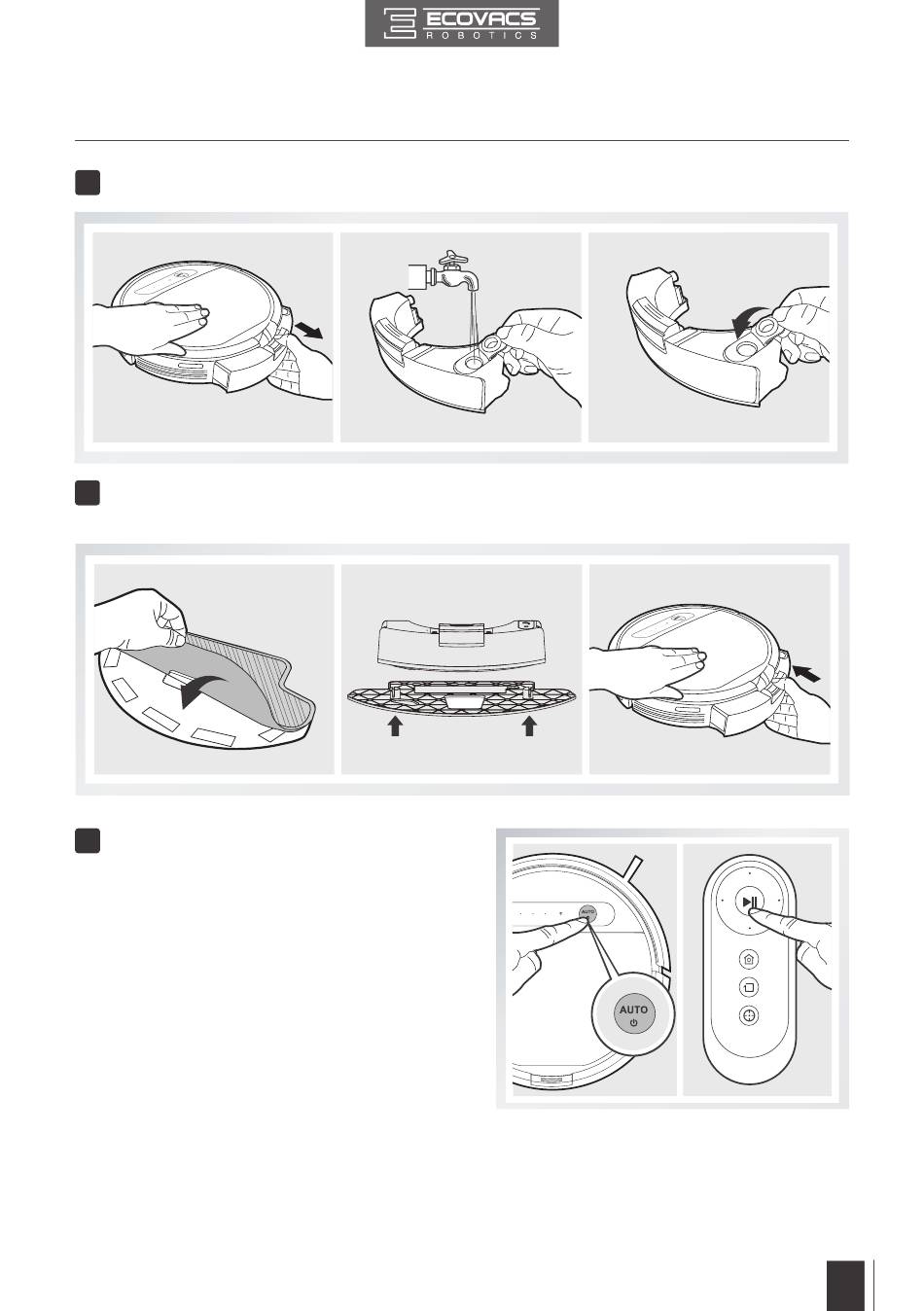 ECOVACS
ROBOTICS

AUTO

AUTO