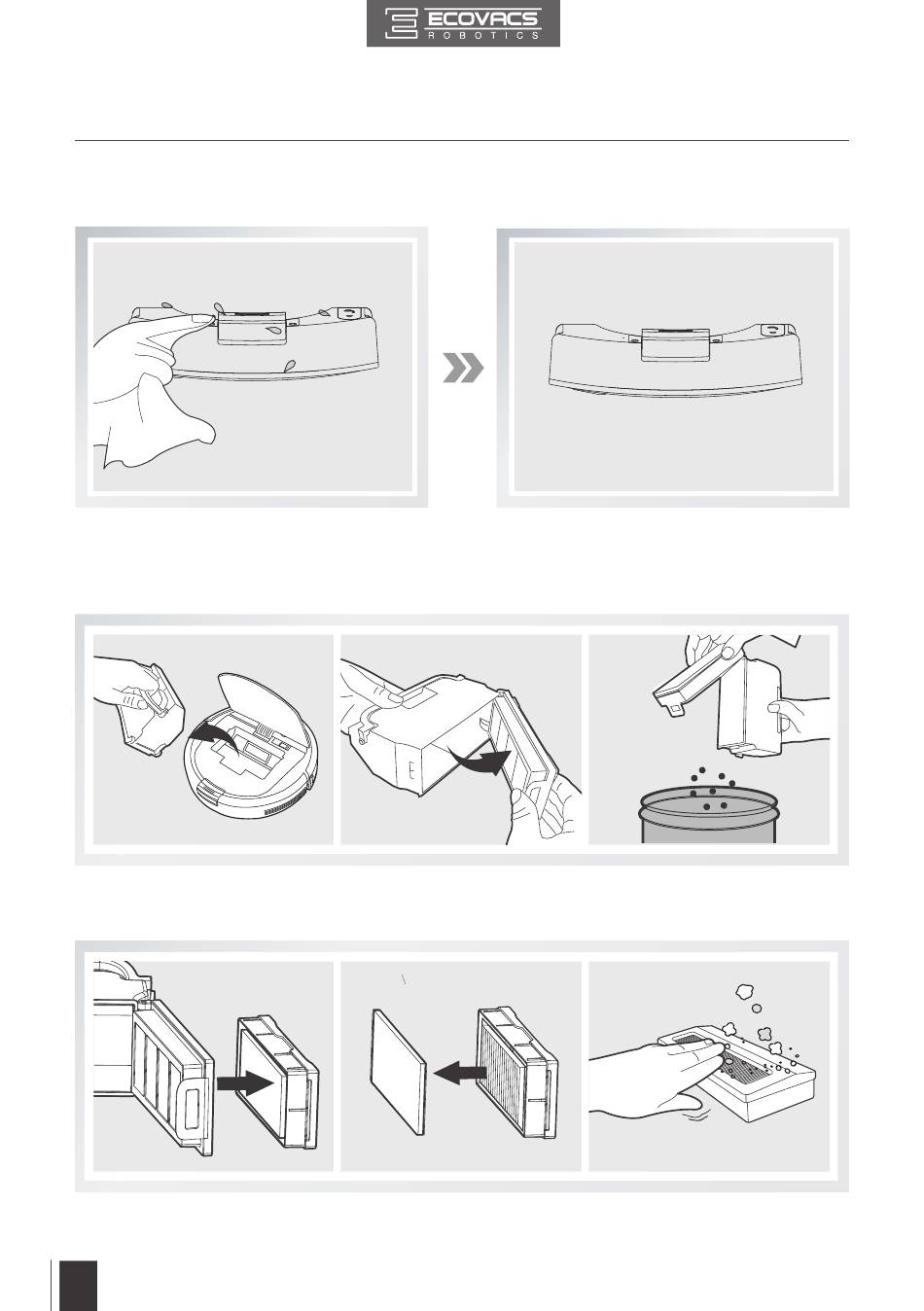 ECOVACS
ROBOTICS