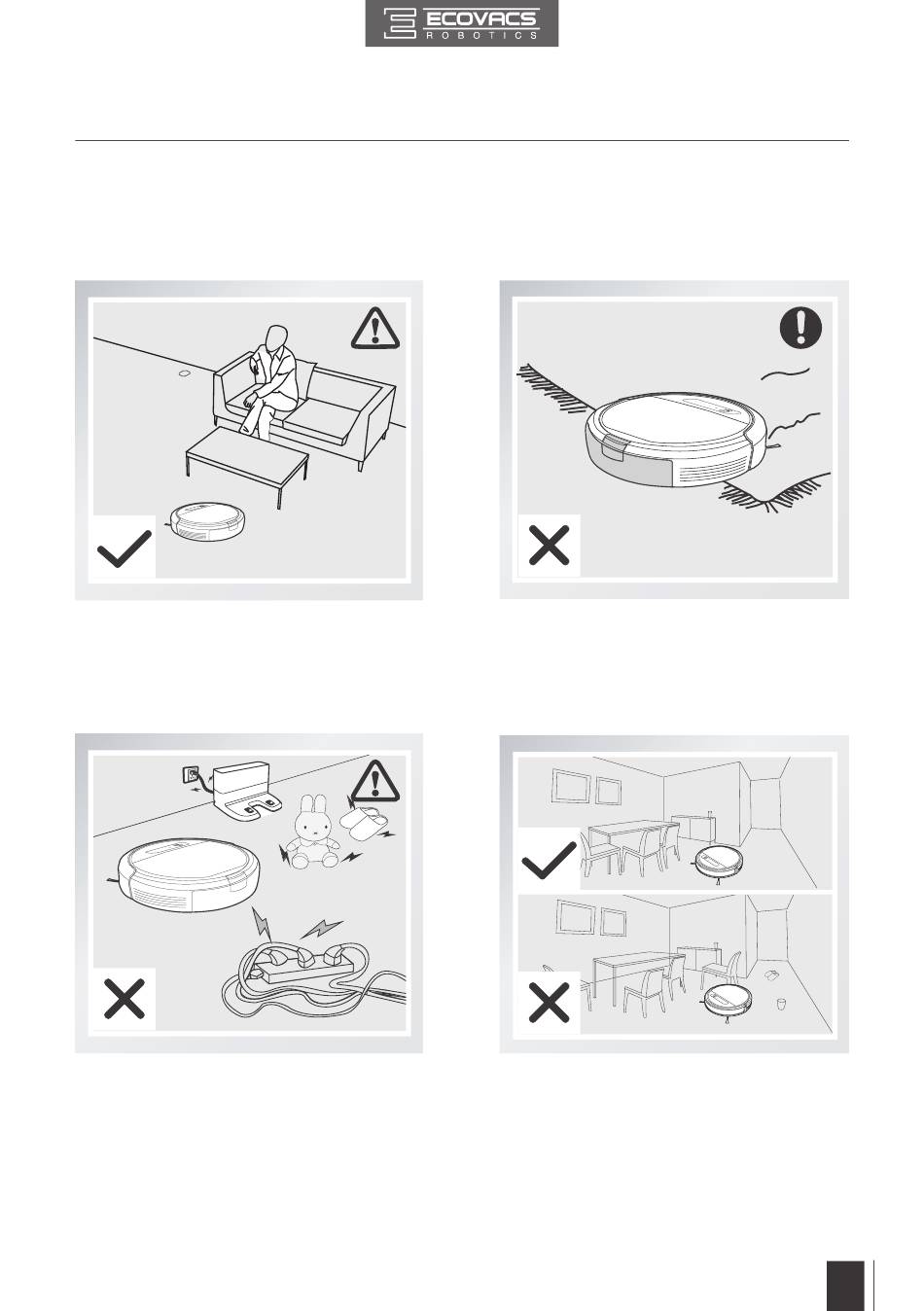 ECOVACS
ROBOTICS