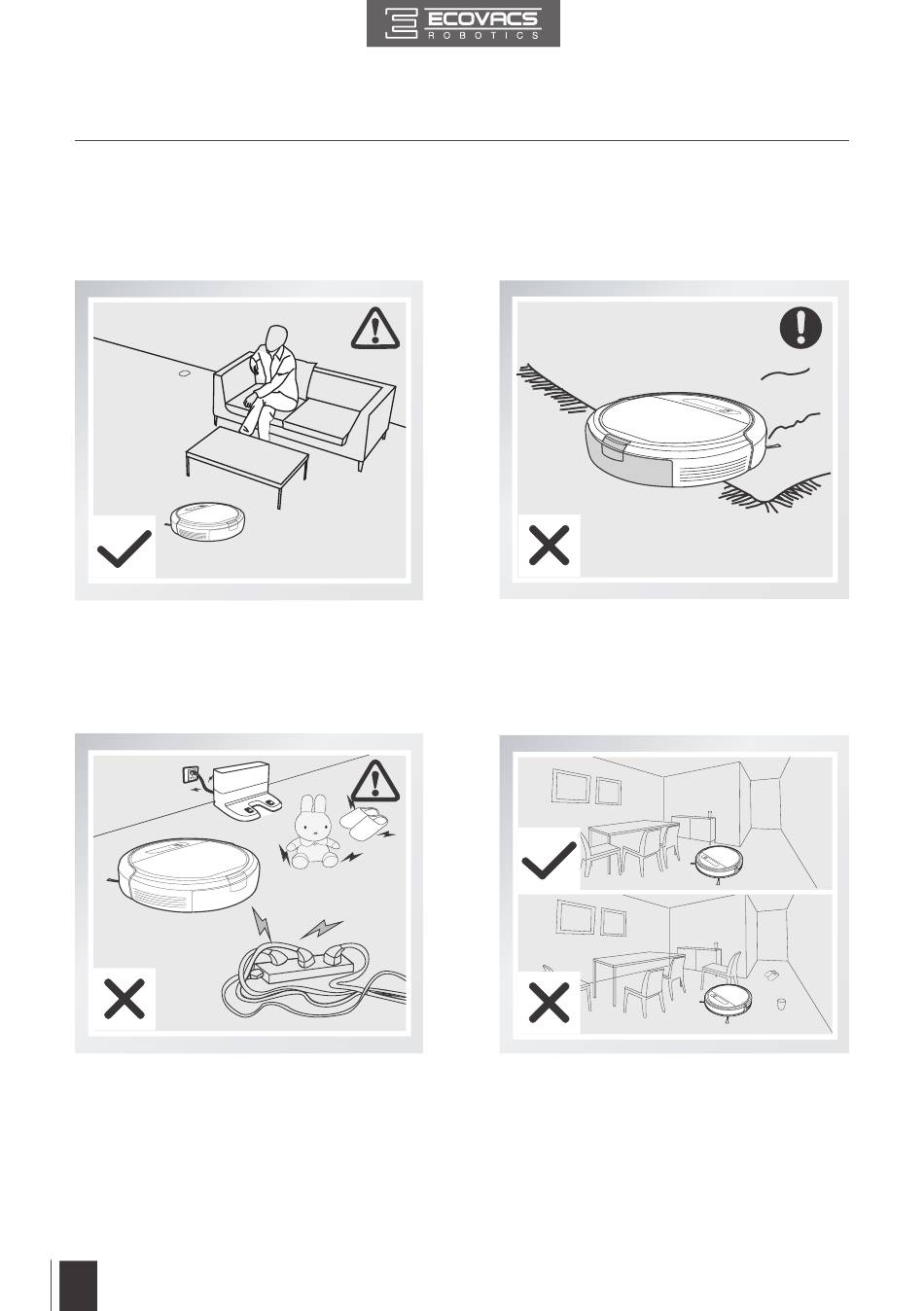 ECOVACS
ROBOTICS