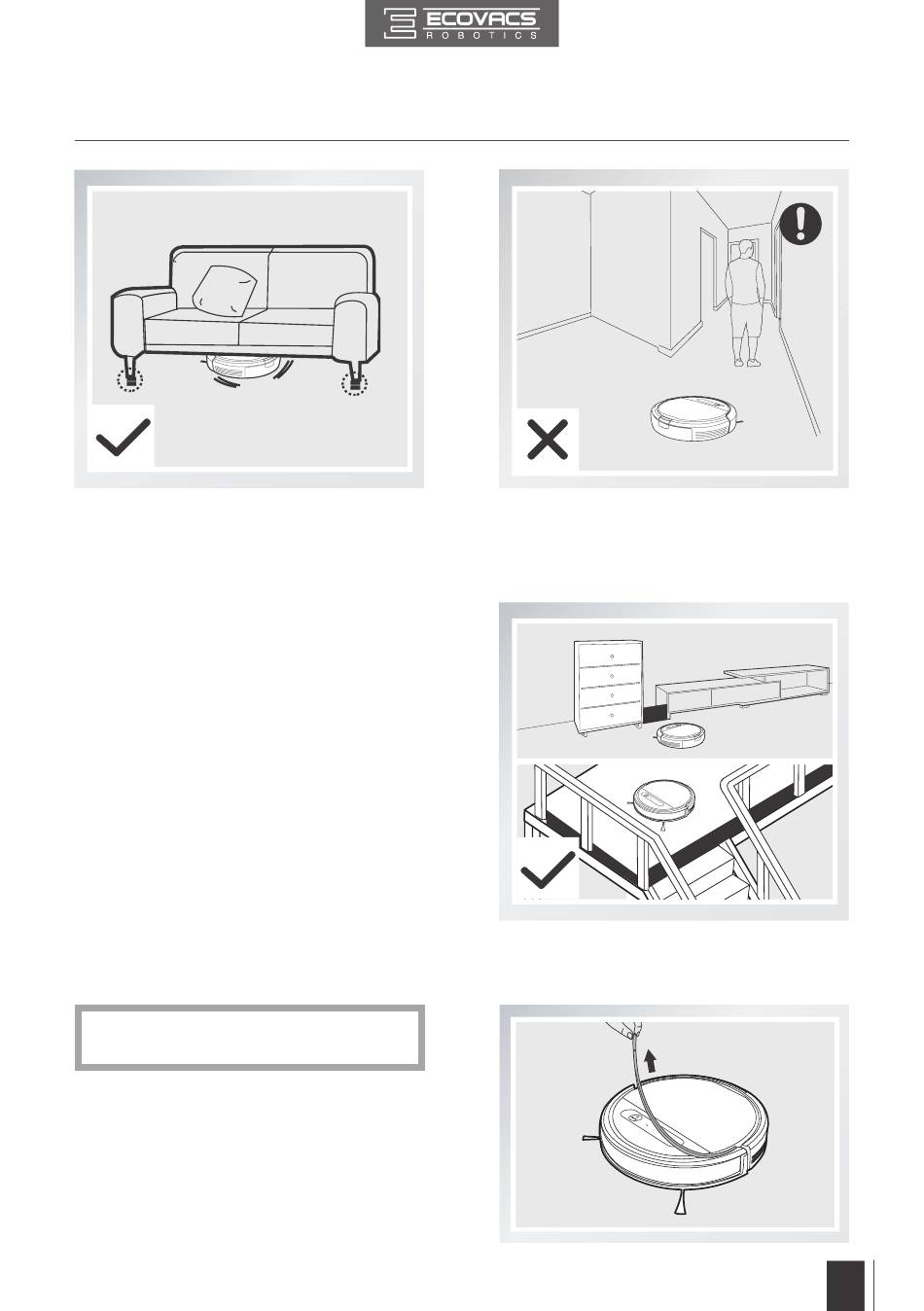 ECOVACS
ROBOTICS