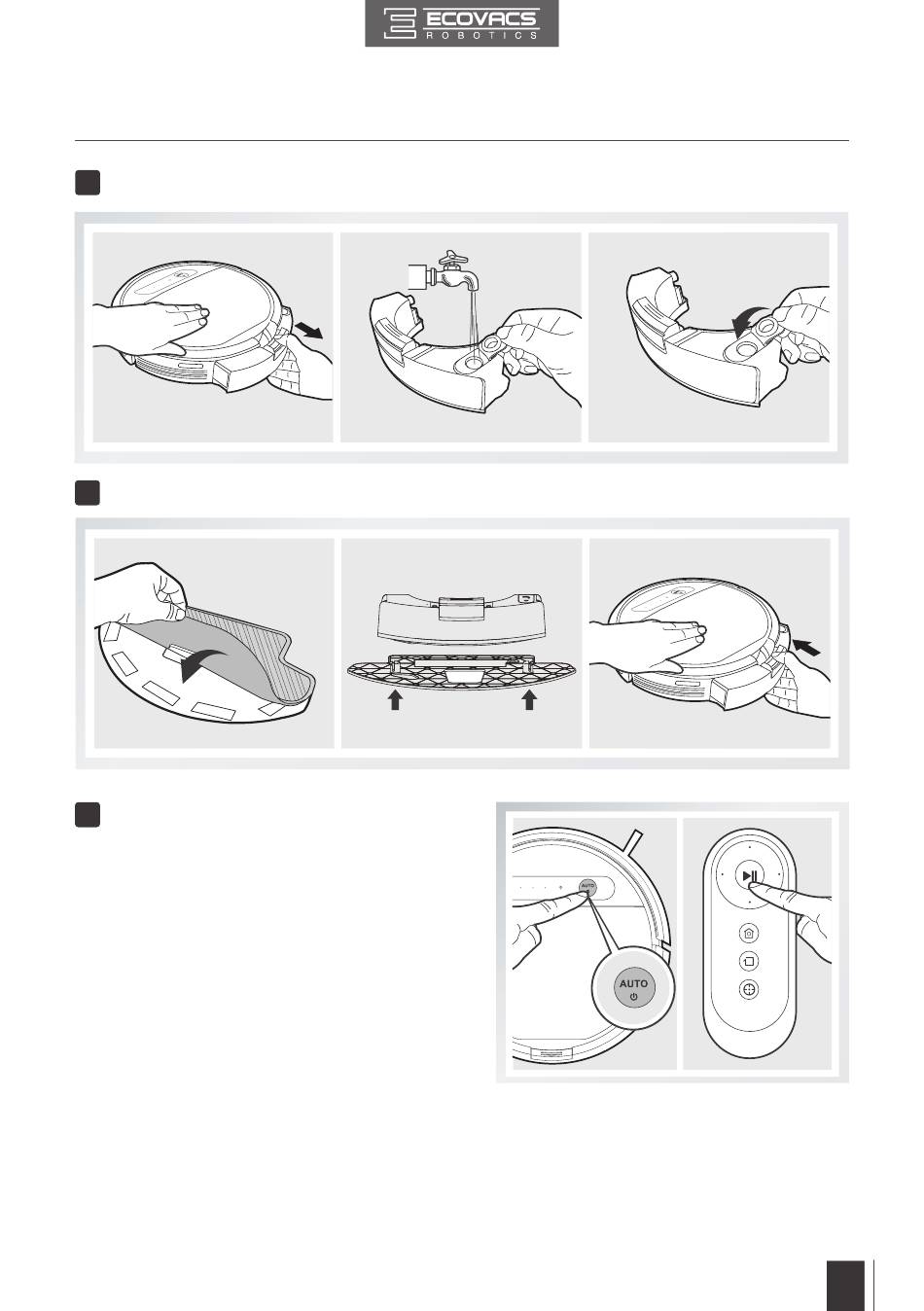 ECOVACS
ROBOTICS

AUTO

AUTO