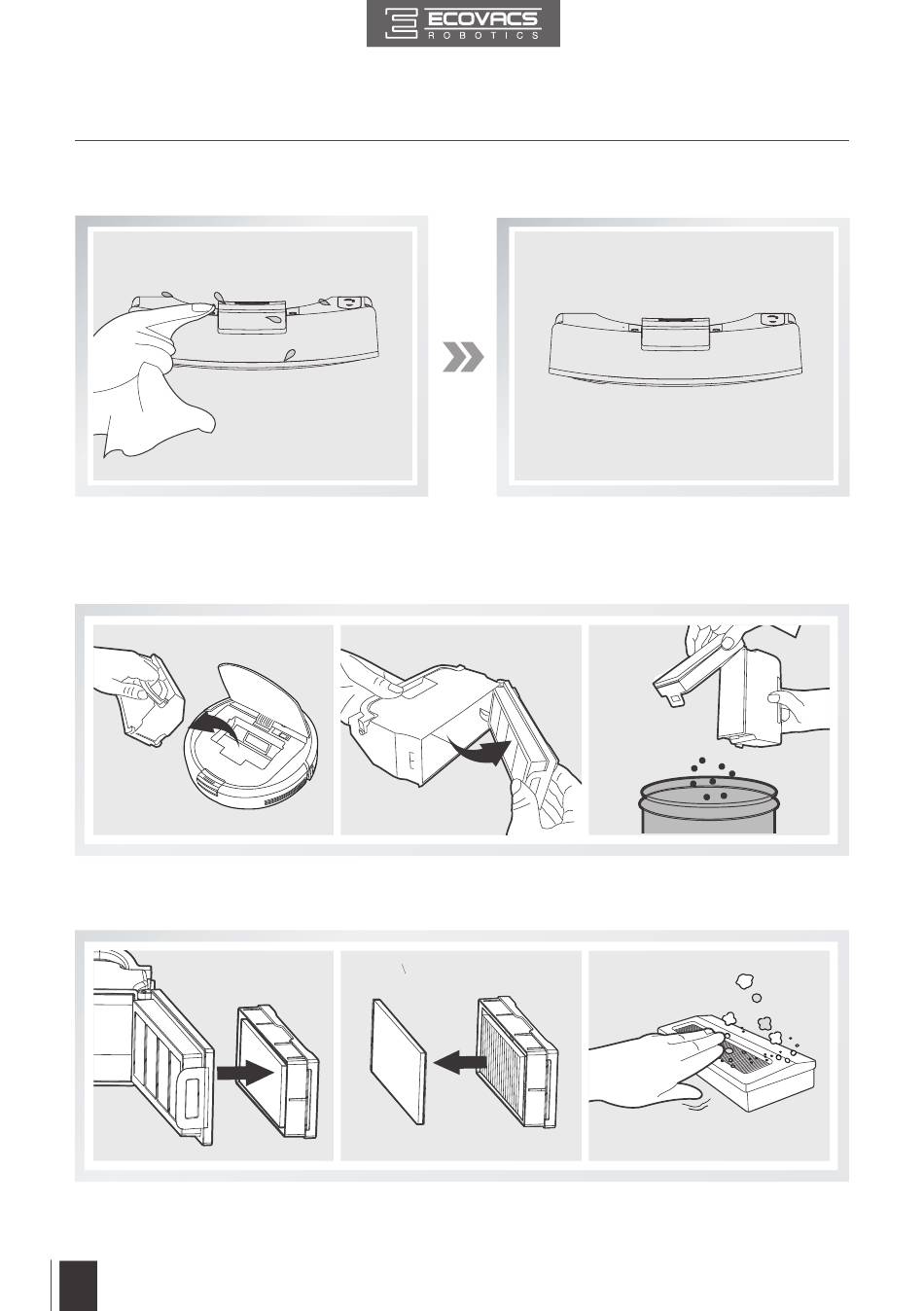 ECOVACS
ROBOTICS