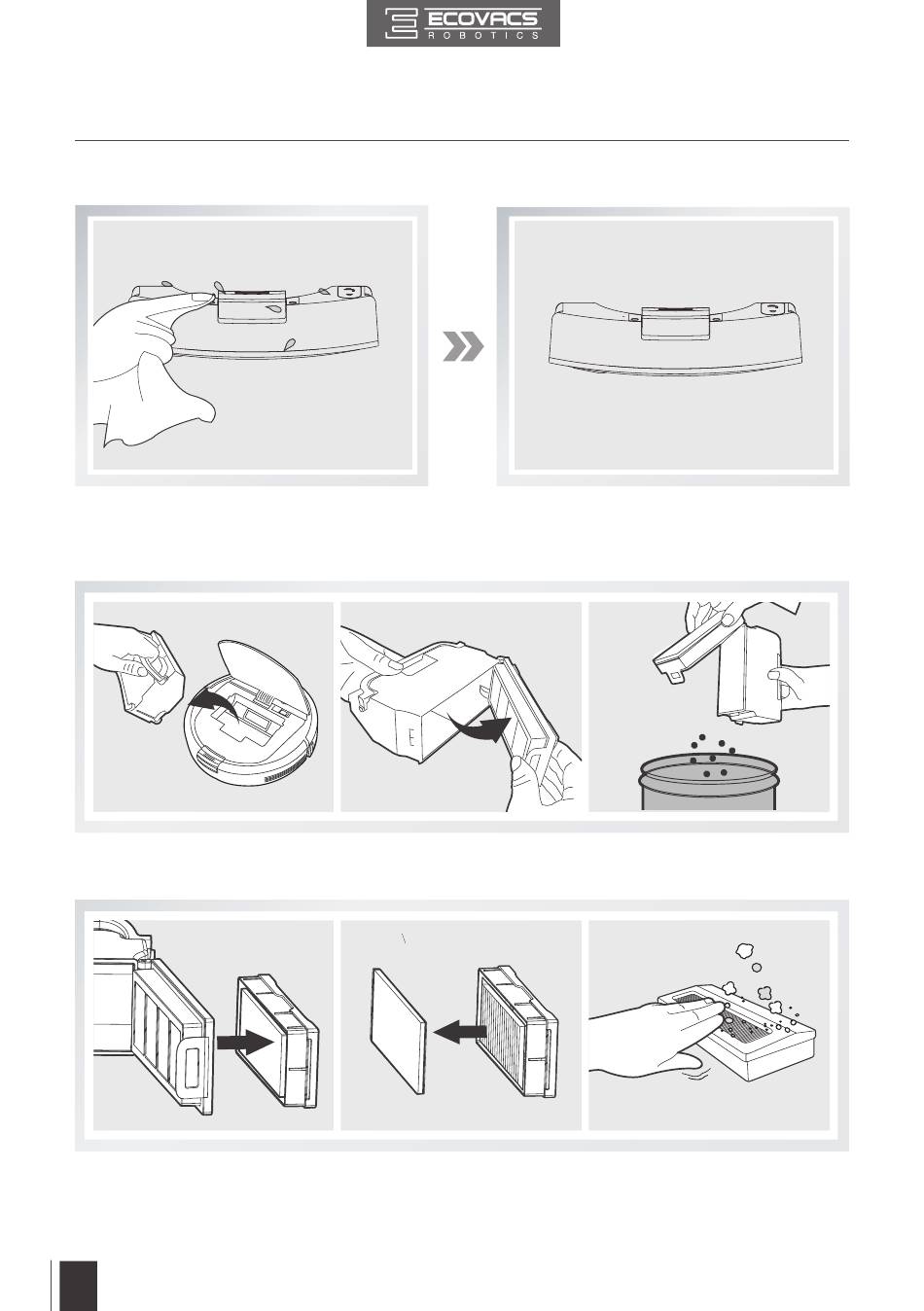 ECOVACS
ROBOTICS