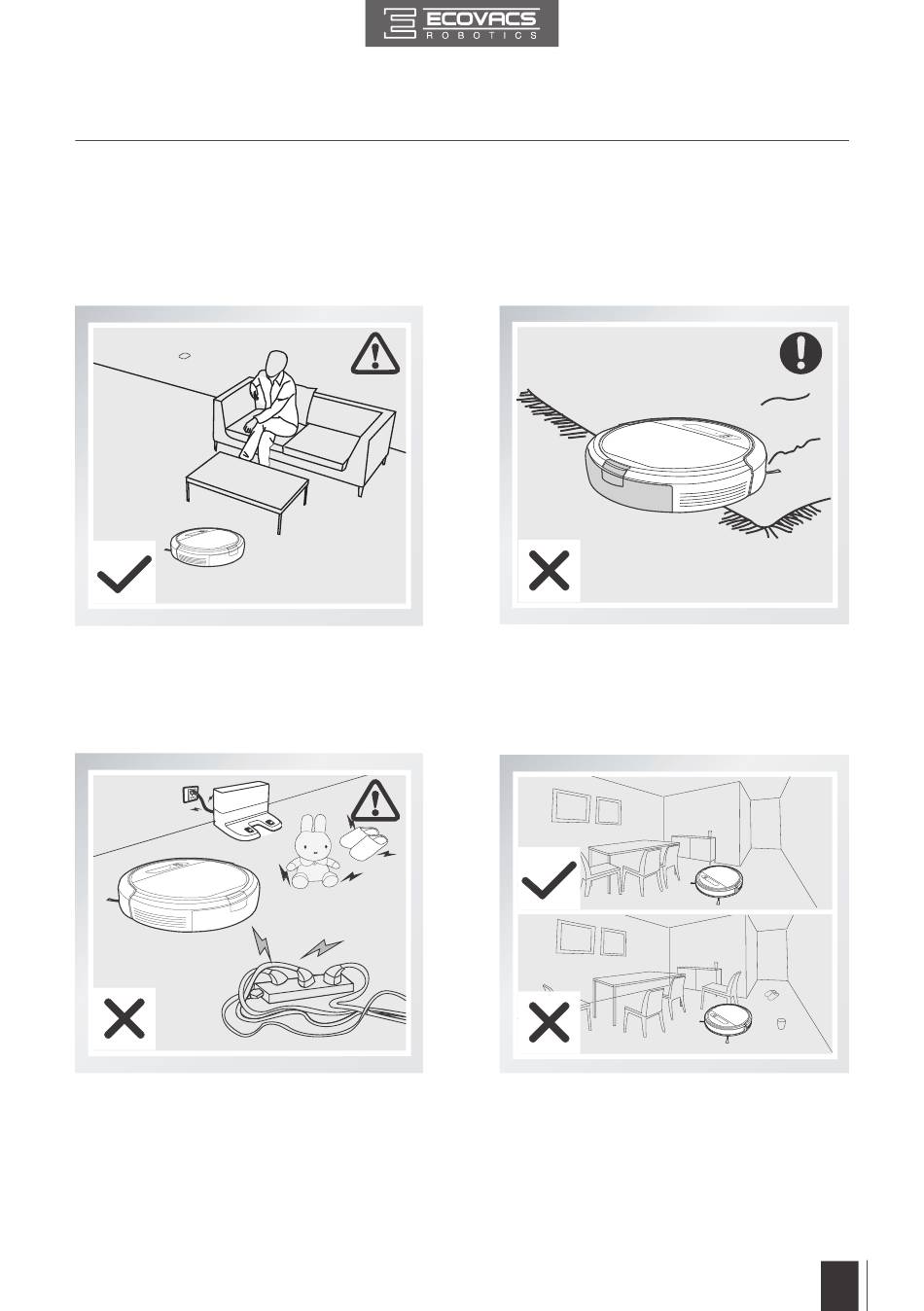 ECOVACS
ROBOTICS