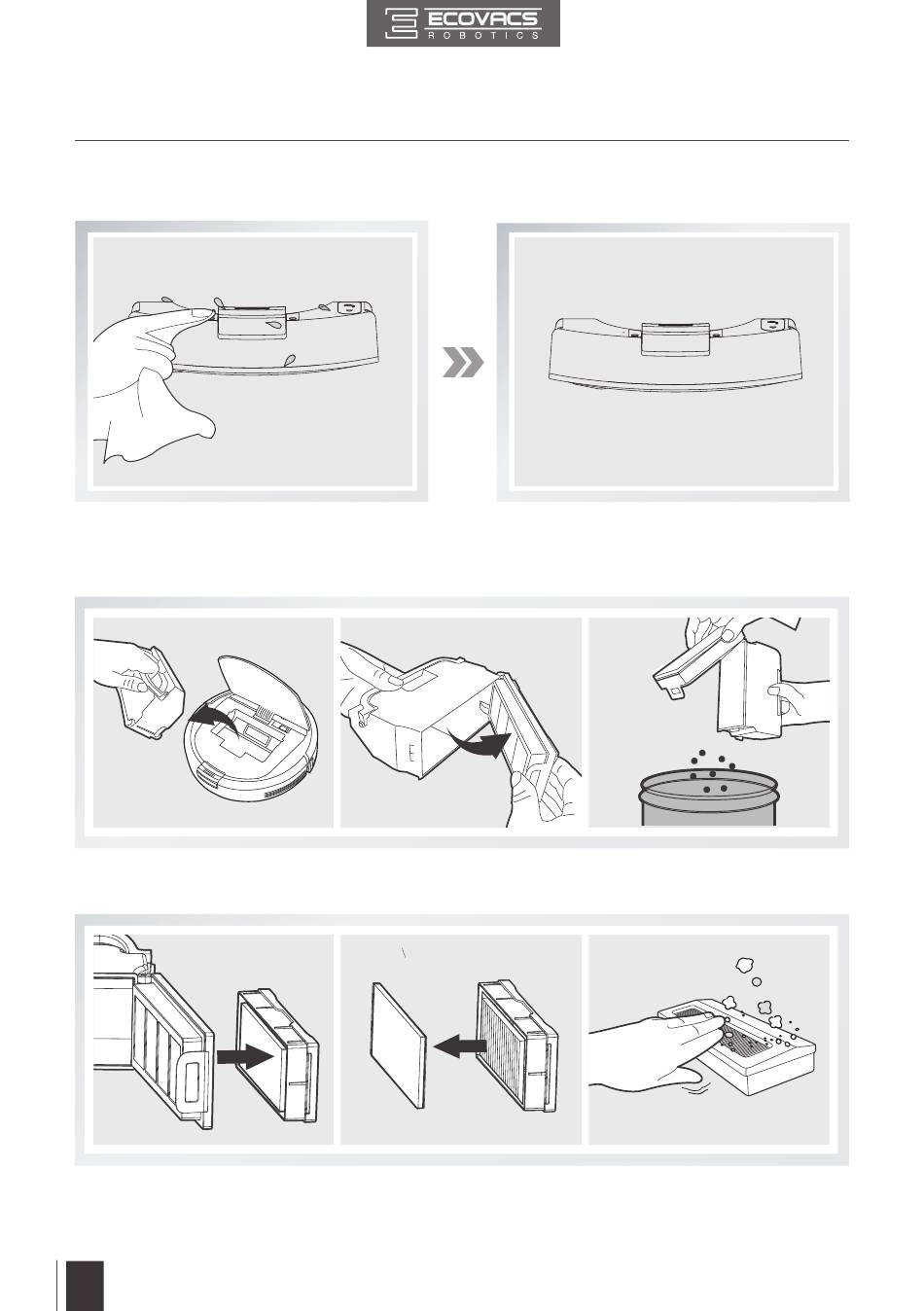 ECOVACS
ROBOTICS