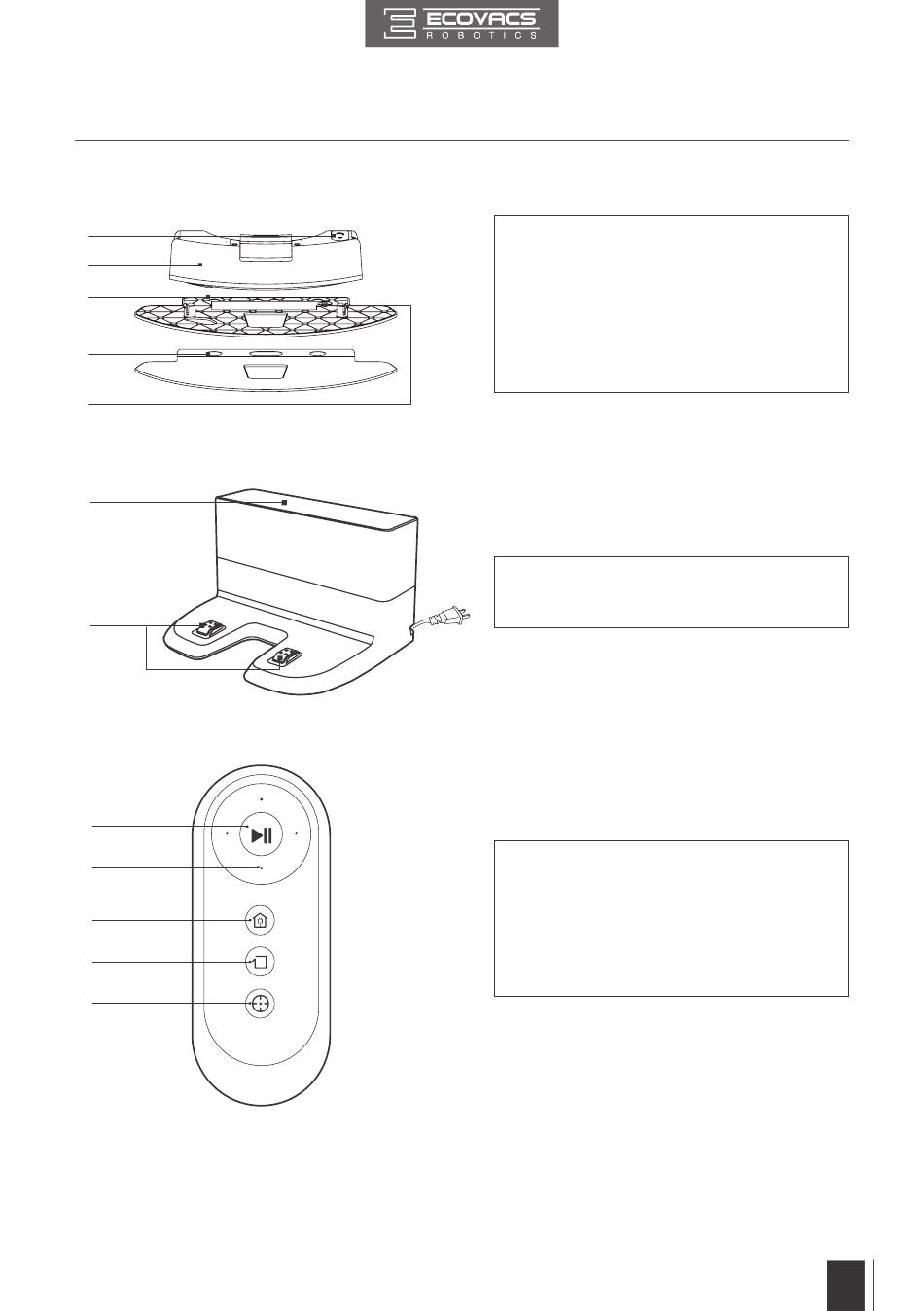 ECOVACS
ROBOTICS