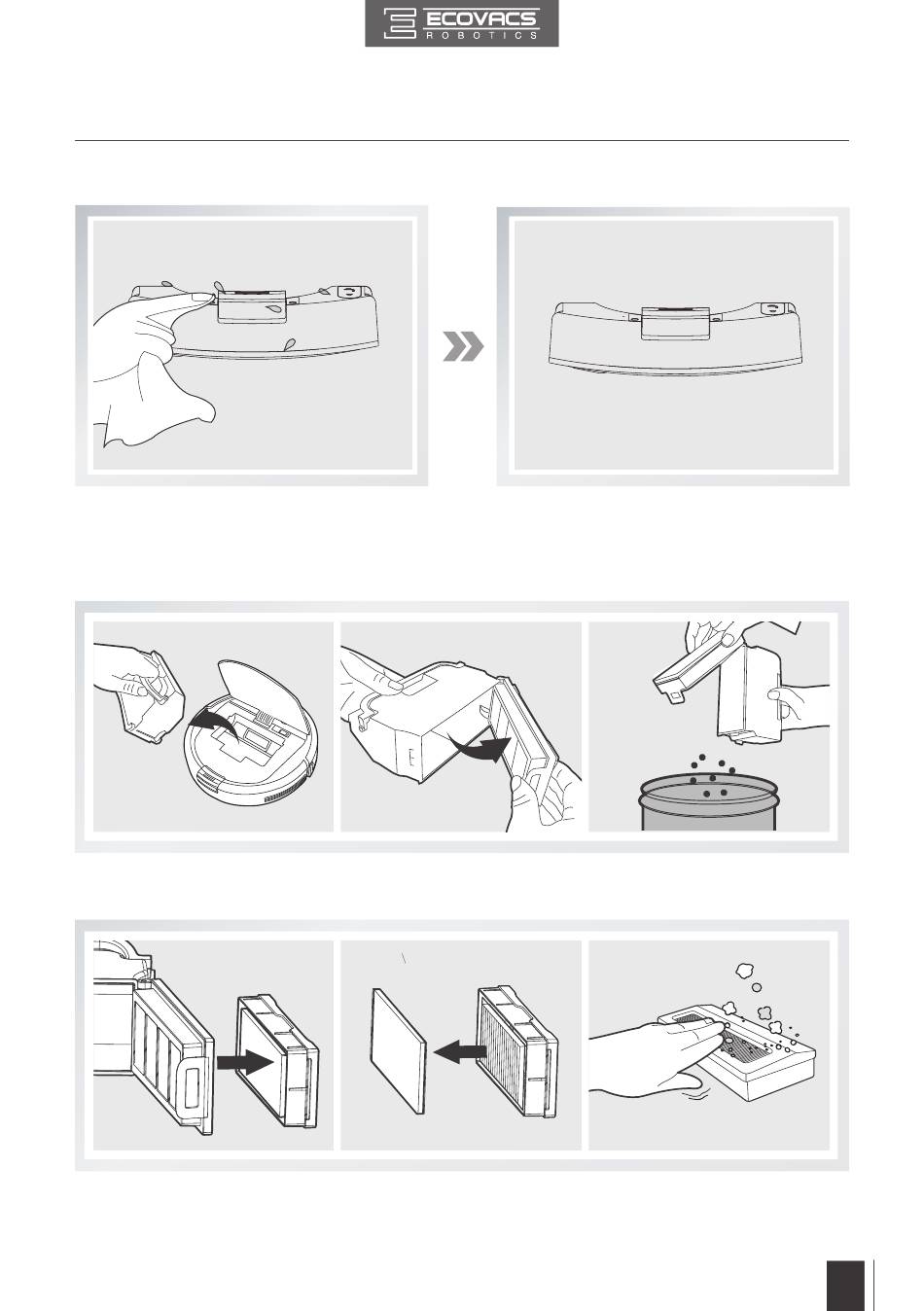 ECOVACS
ROBOTICS