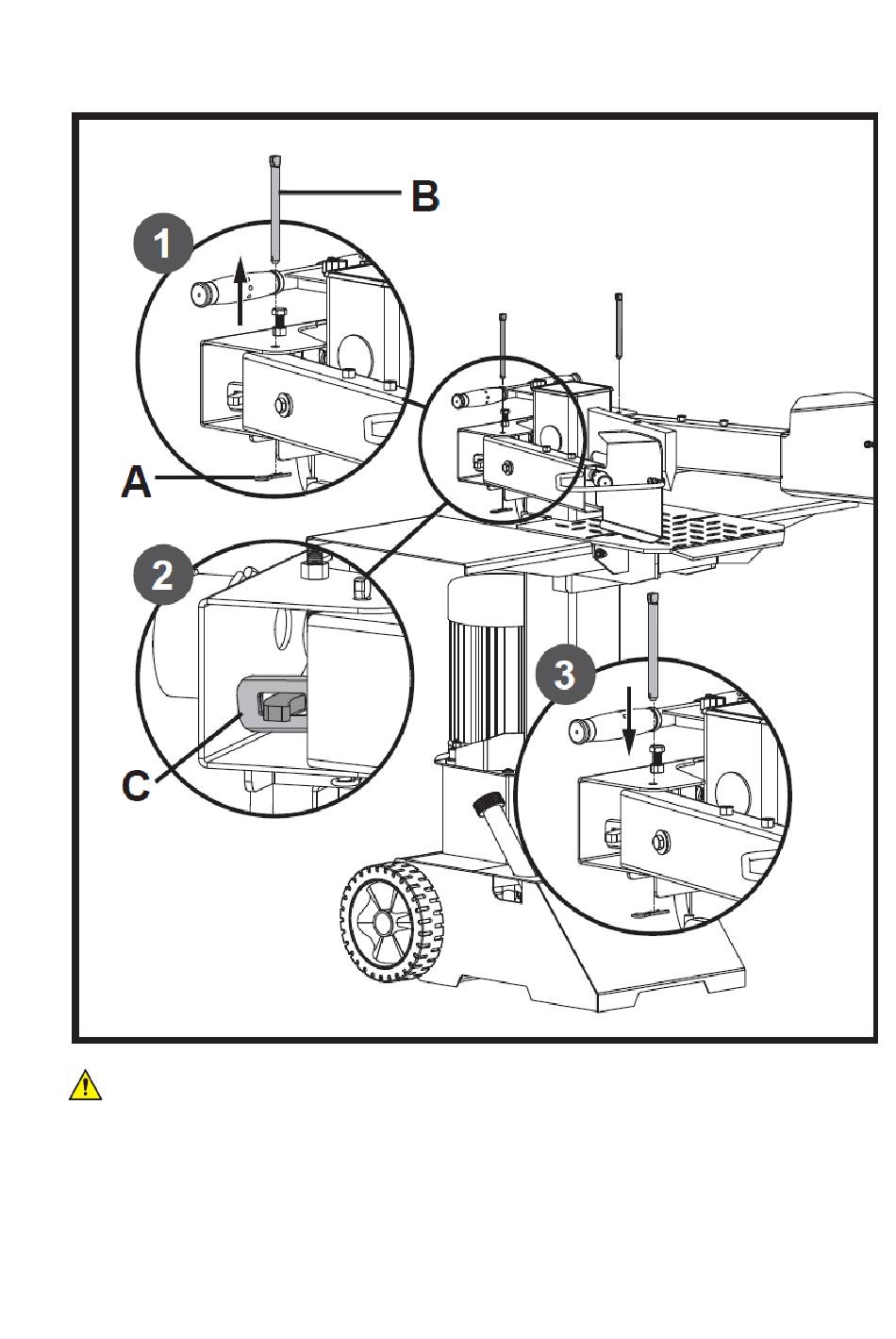 B

1

A

2

C

3