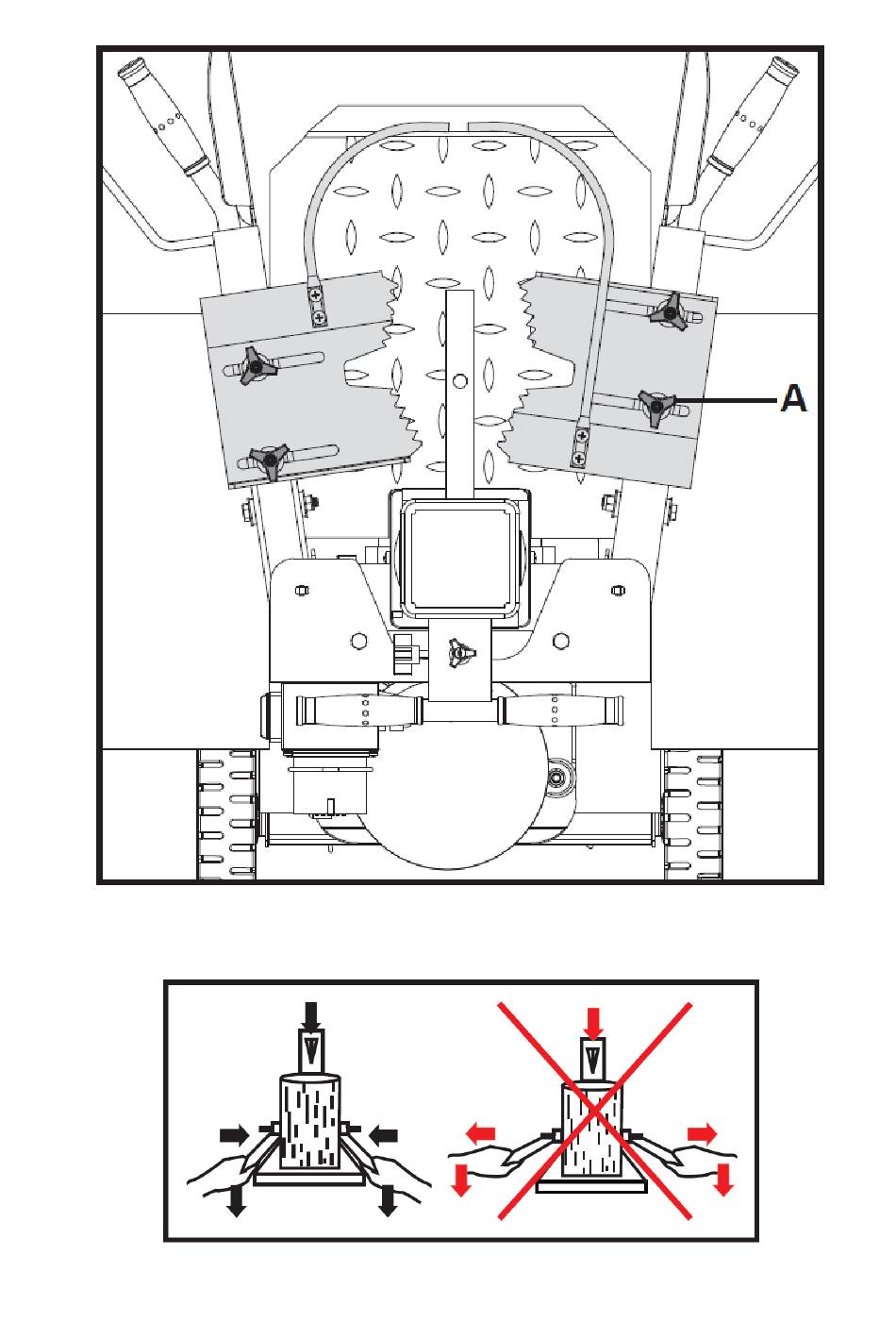 A