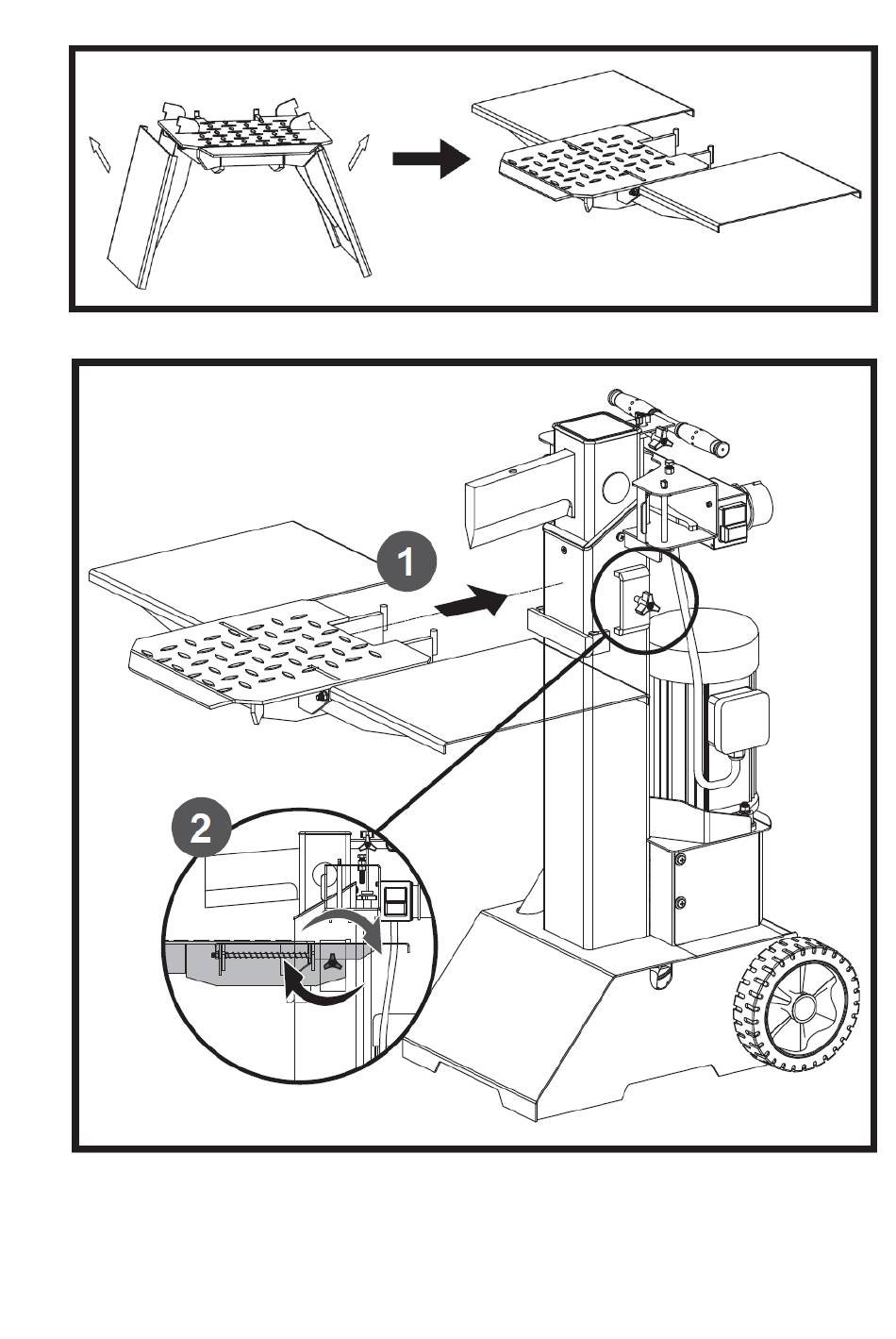 1

2