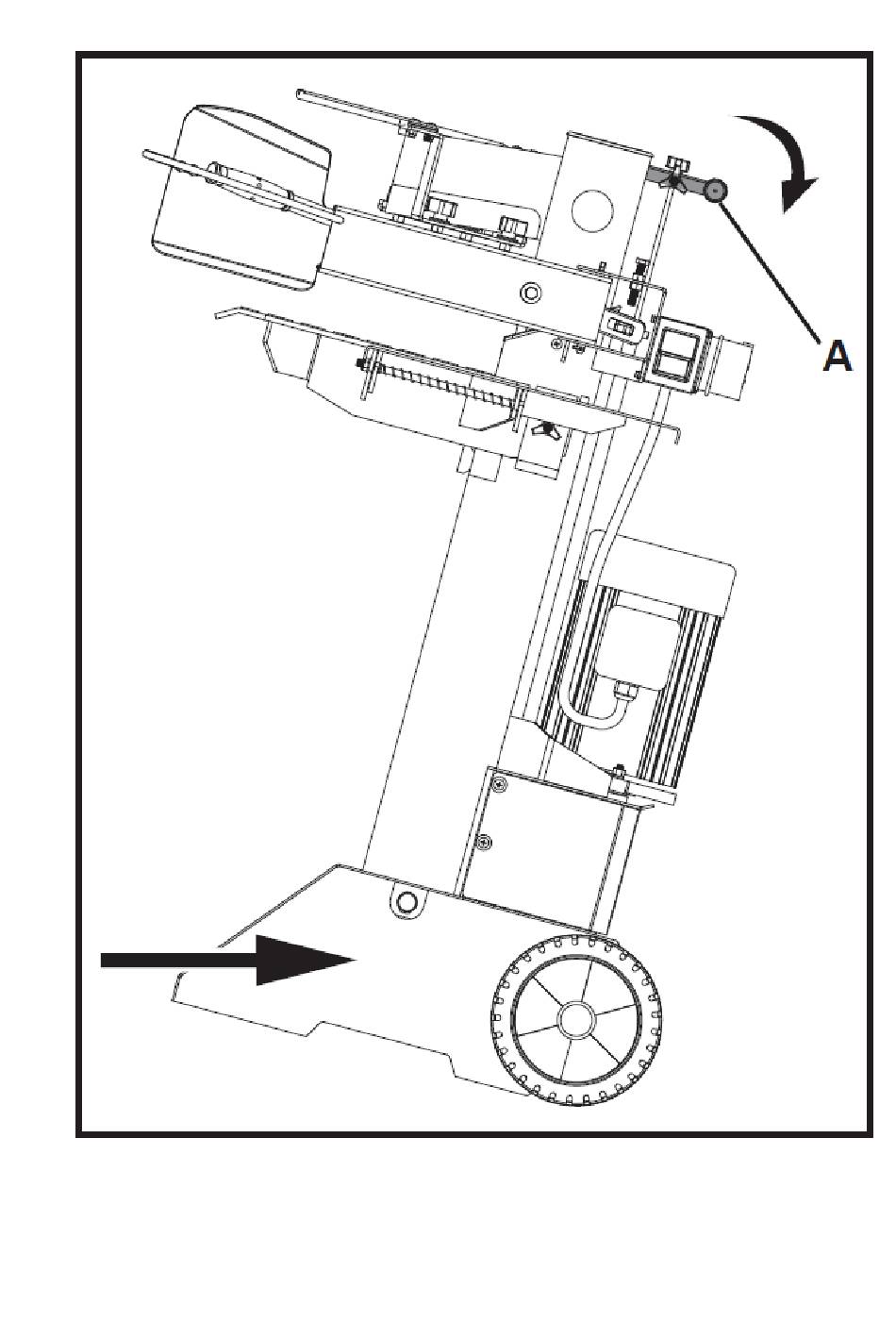 A