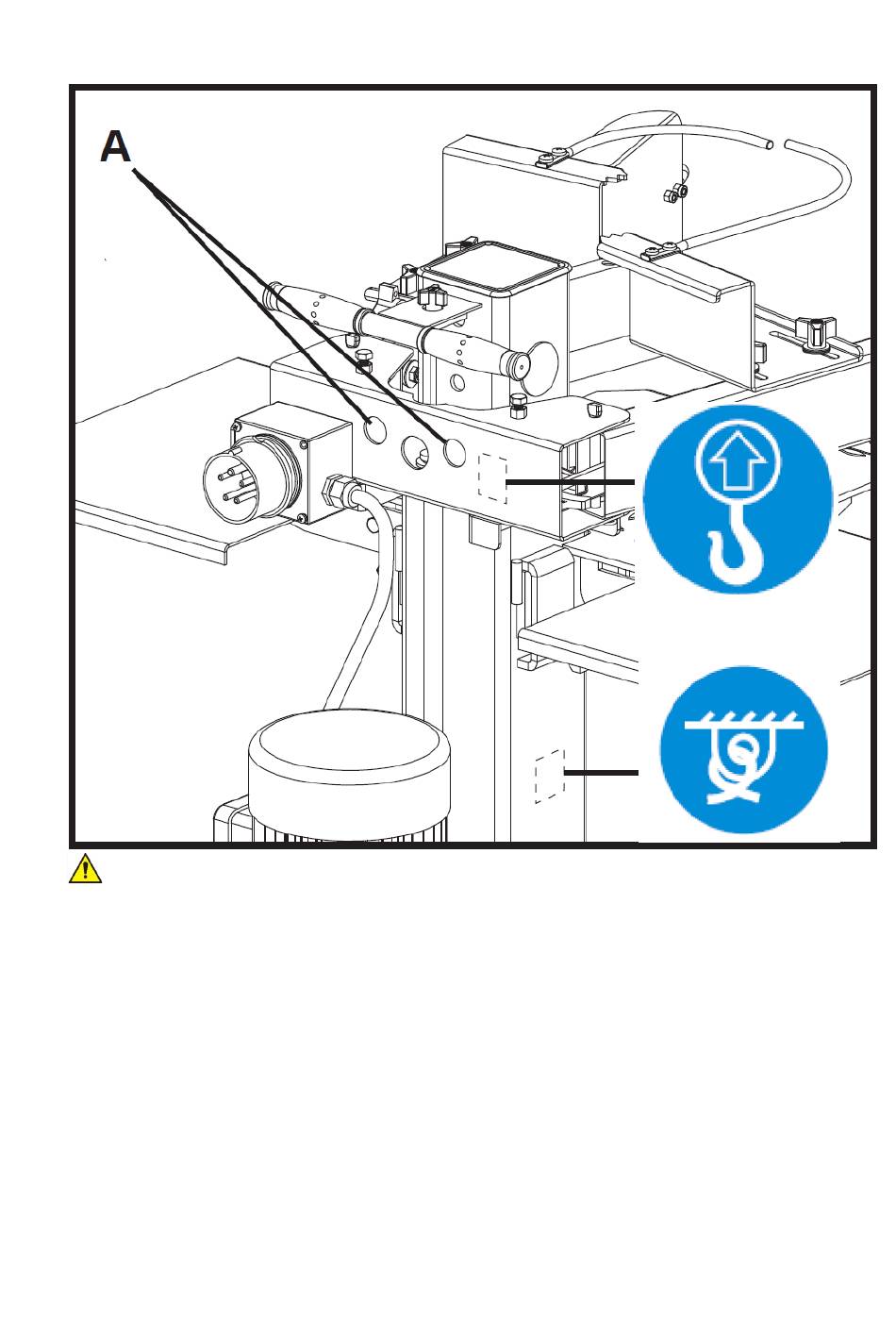 A