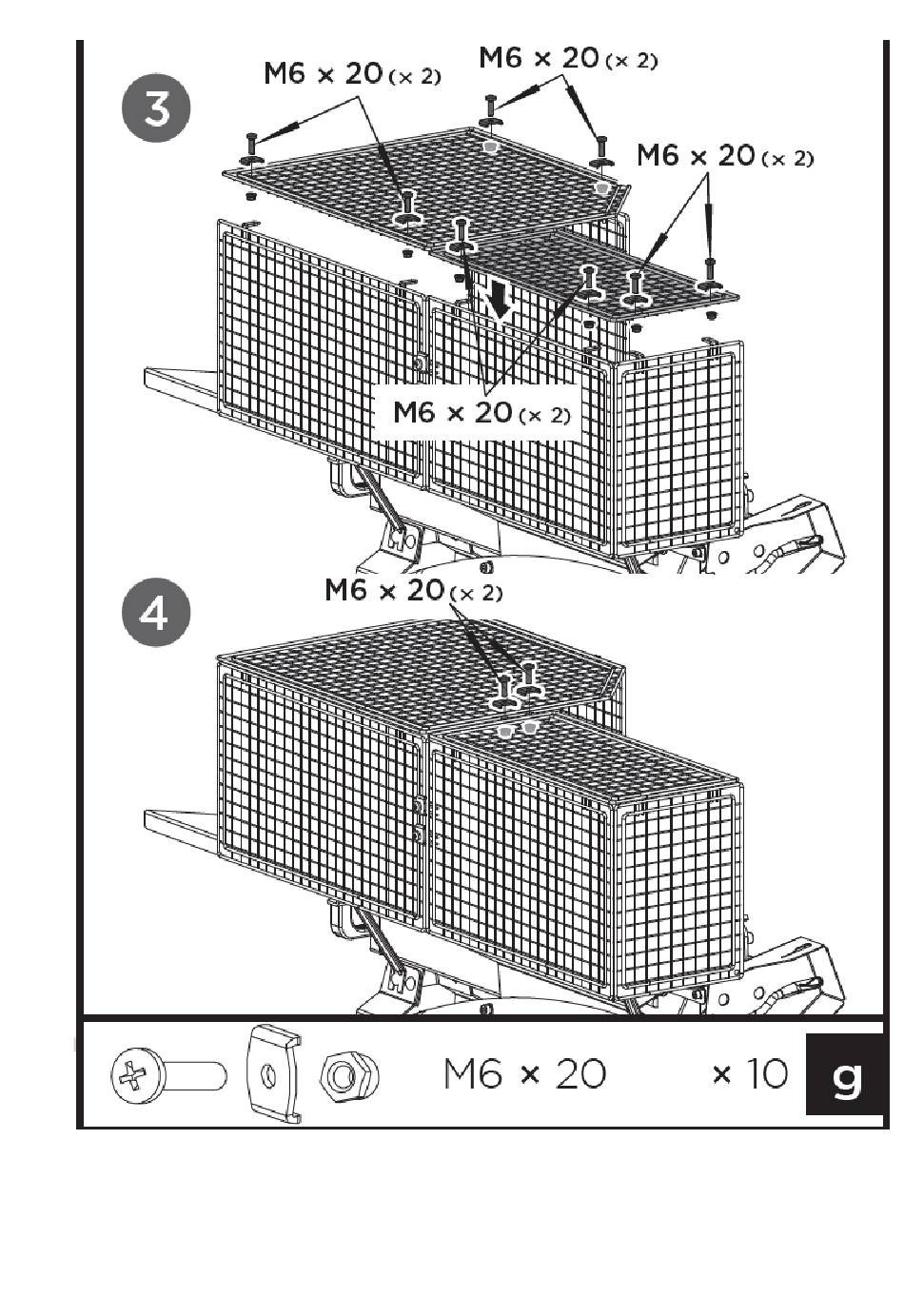 3

M6 × 20 (× 2)

M6 × 20 (× 2)

M6 × 20 (× 2)

M6 × 20 (× 2)

4

M6 × 20 (× 2)

M6 × 20 × 10 g