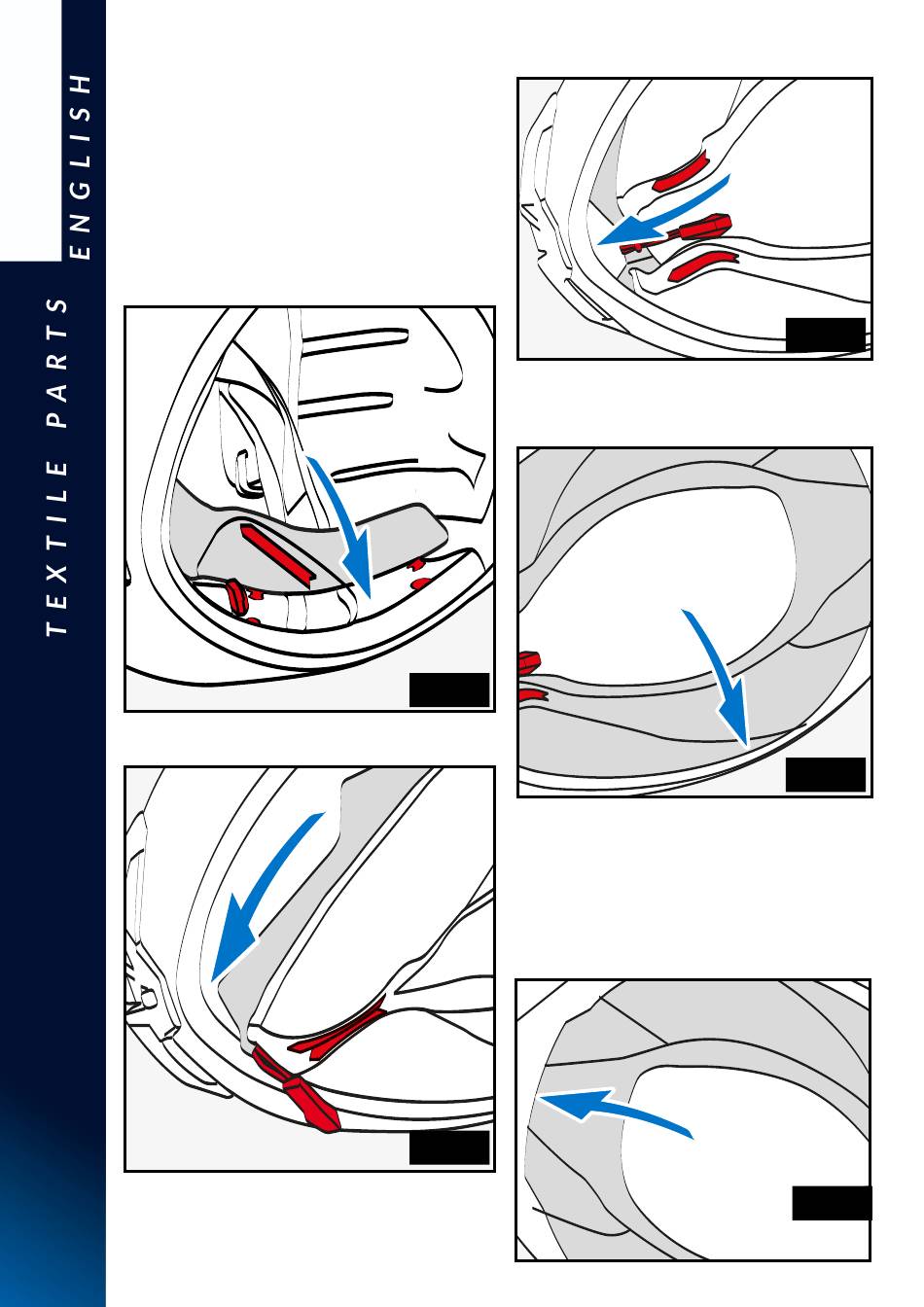 ENGLISH

TEXTILE PARTS