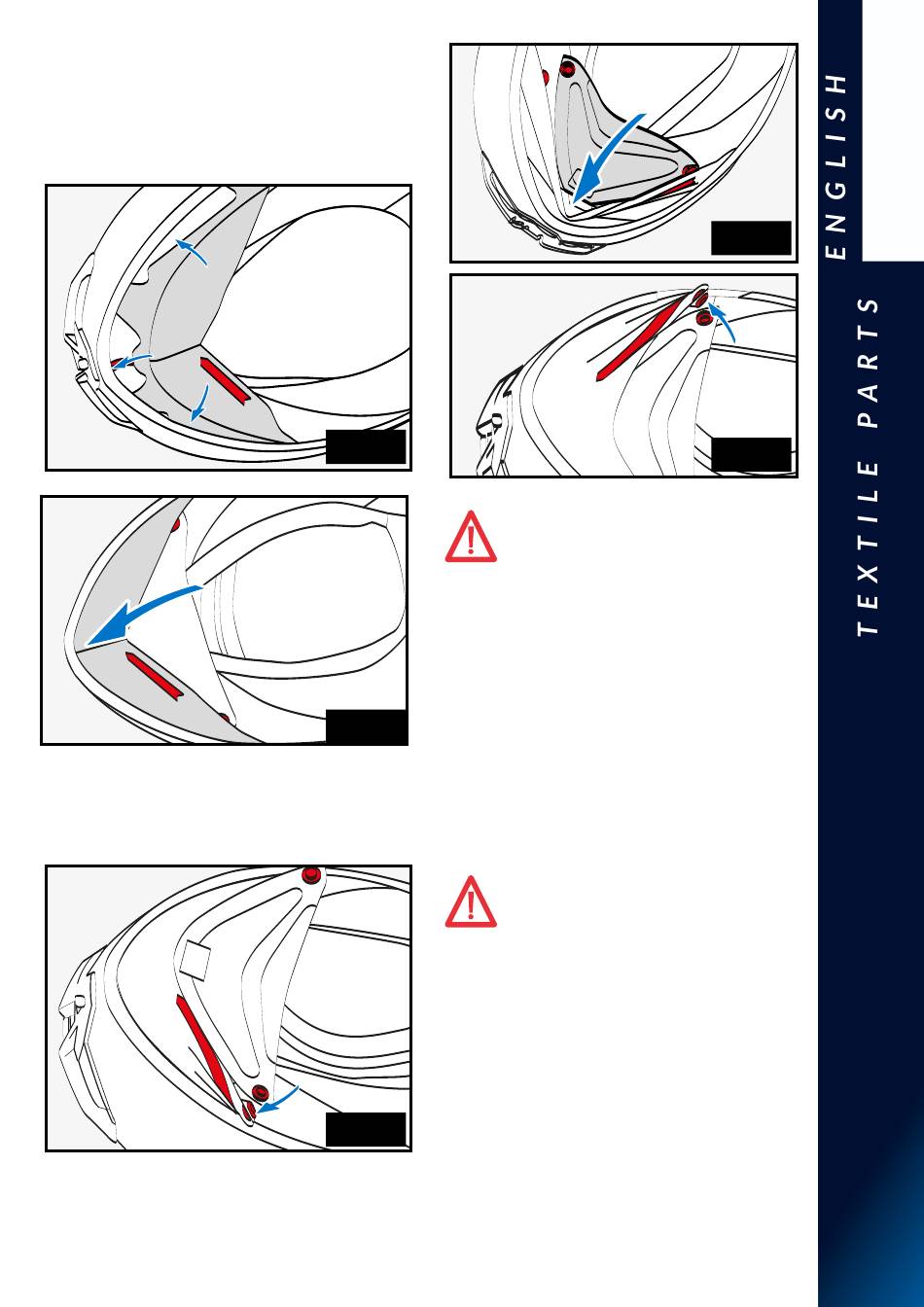 ENGLISH

TEXTILE PARTS