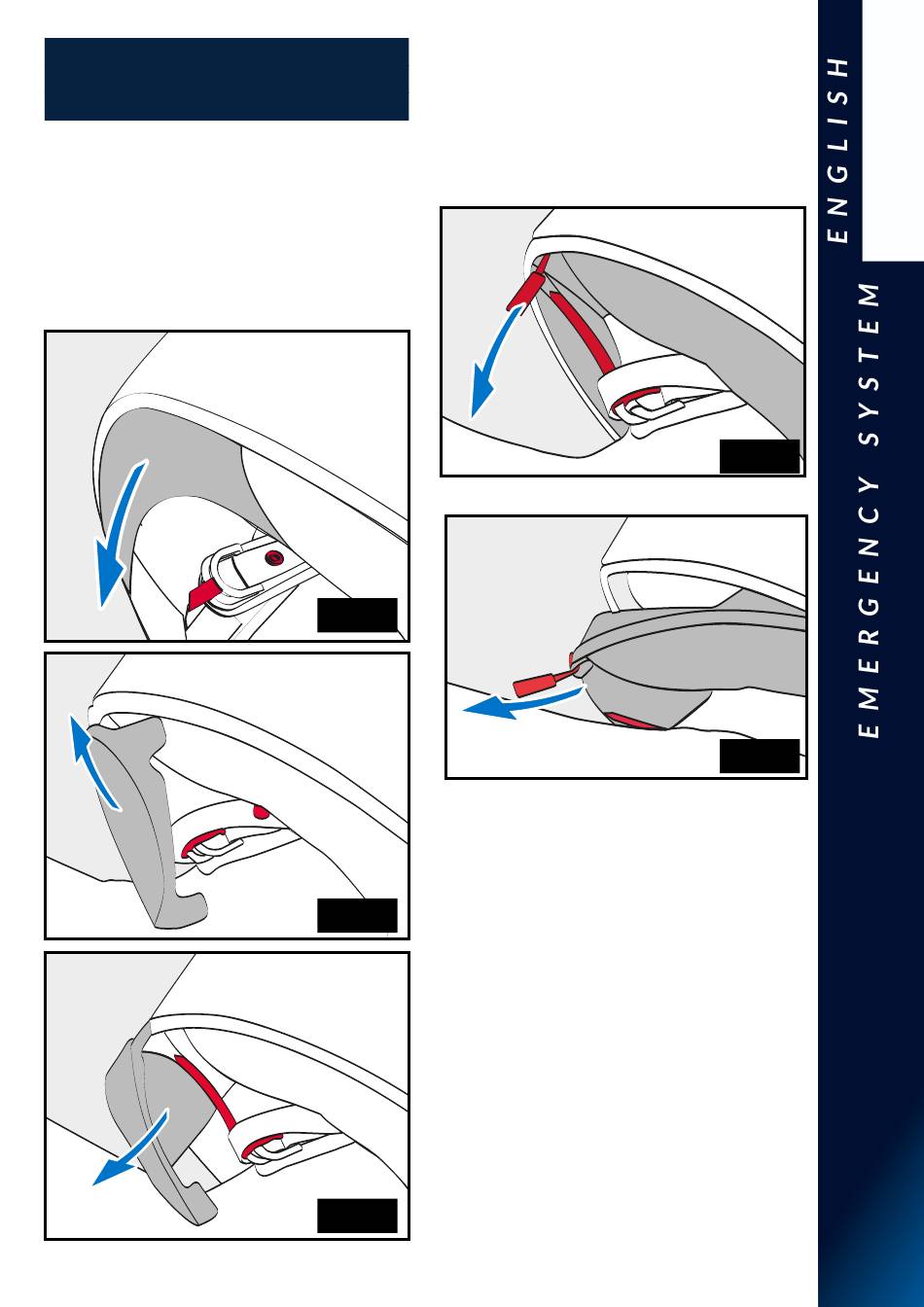 ENGLISH

EMERGENCY SYSTEM