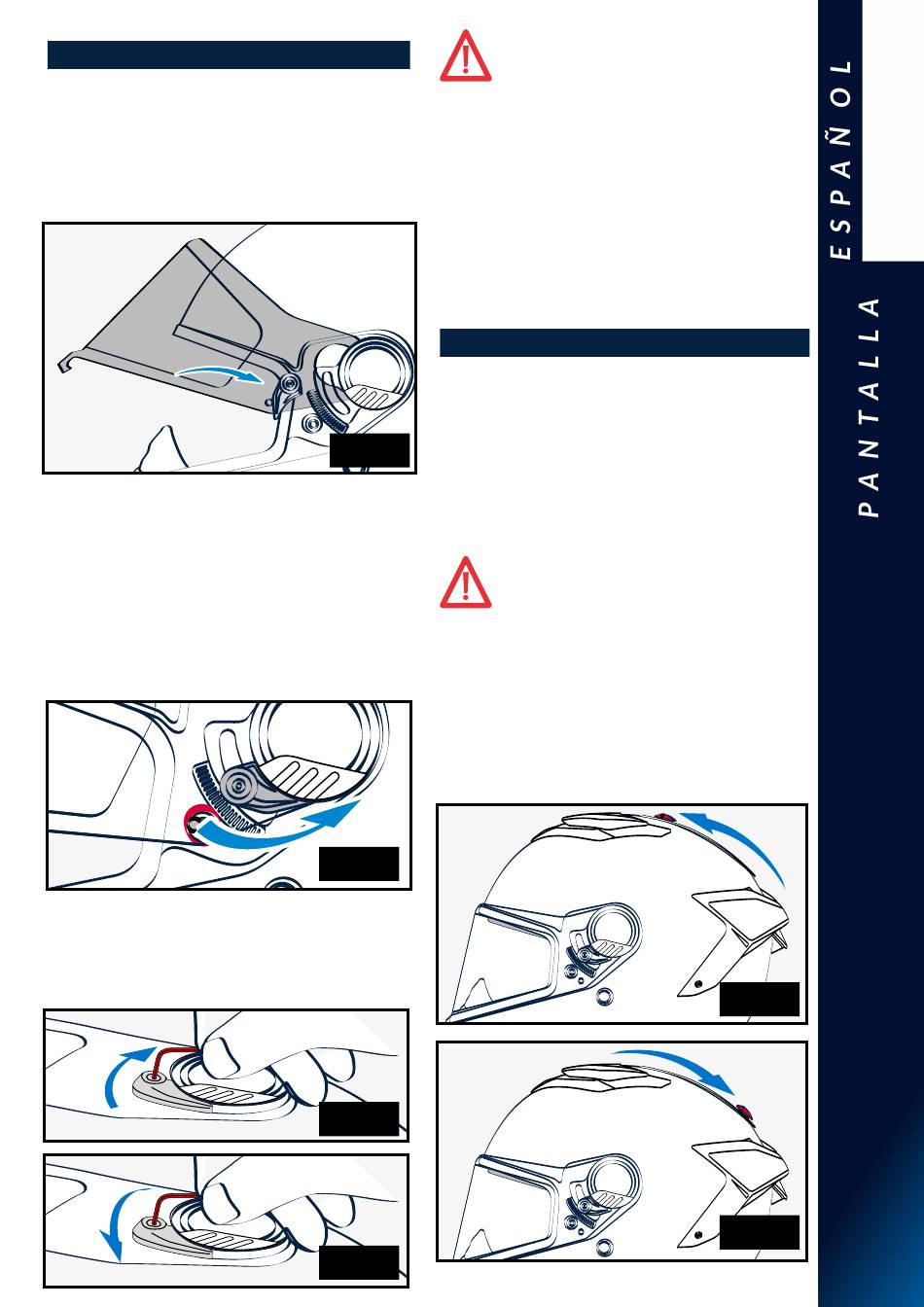 ESPAÑOL

PANTALLA