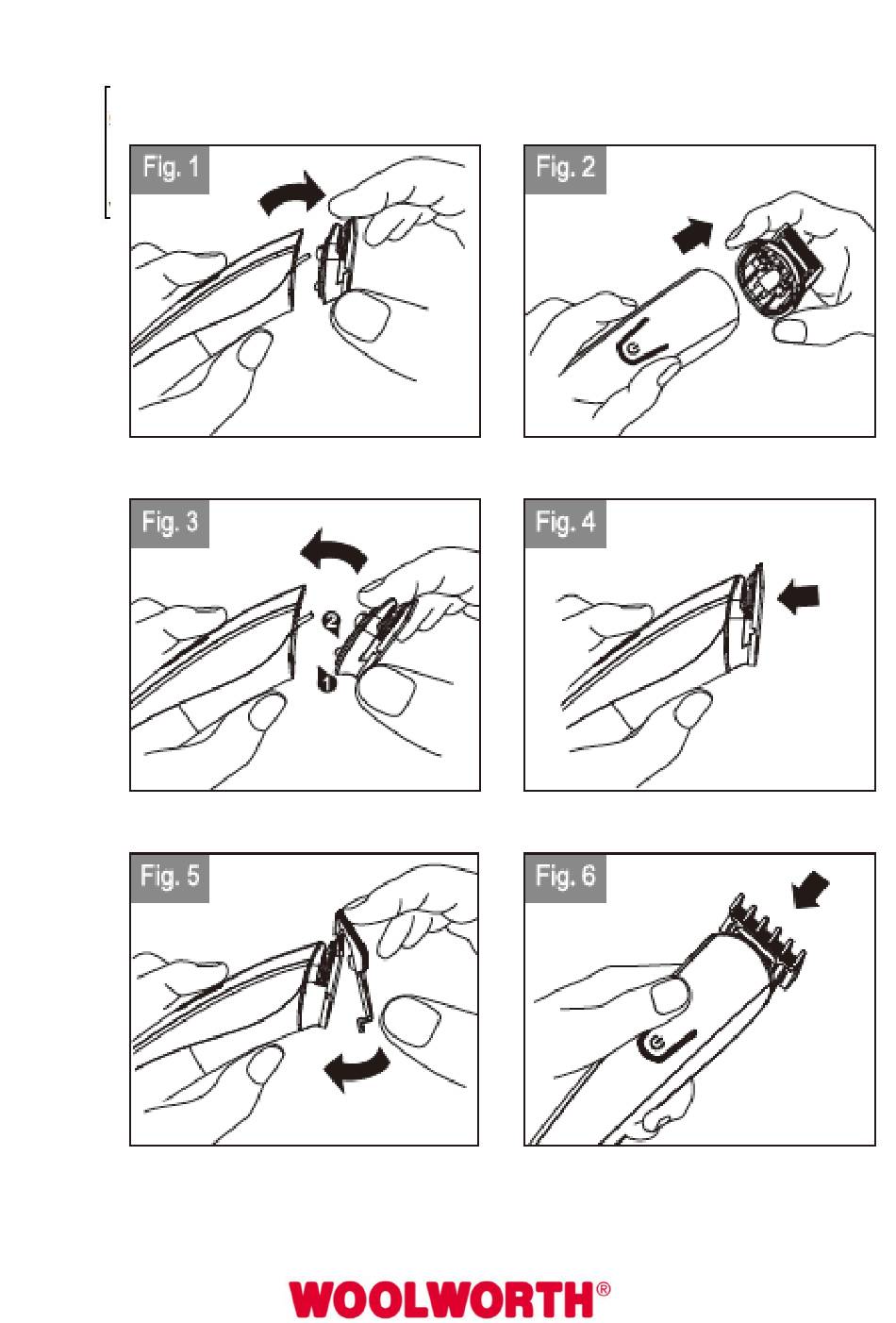 Fig. 1

Fig. 2

Fig. 3

2

1

Fig. 4

Fig. 5

Fig. 6

WOOLWORTH®