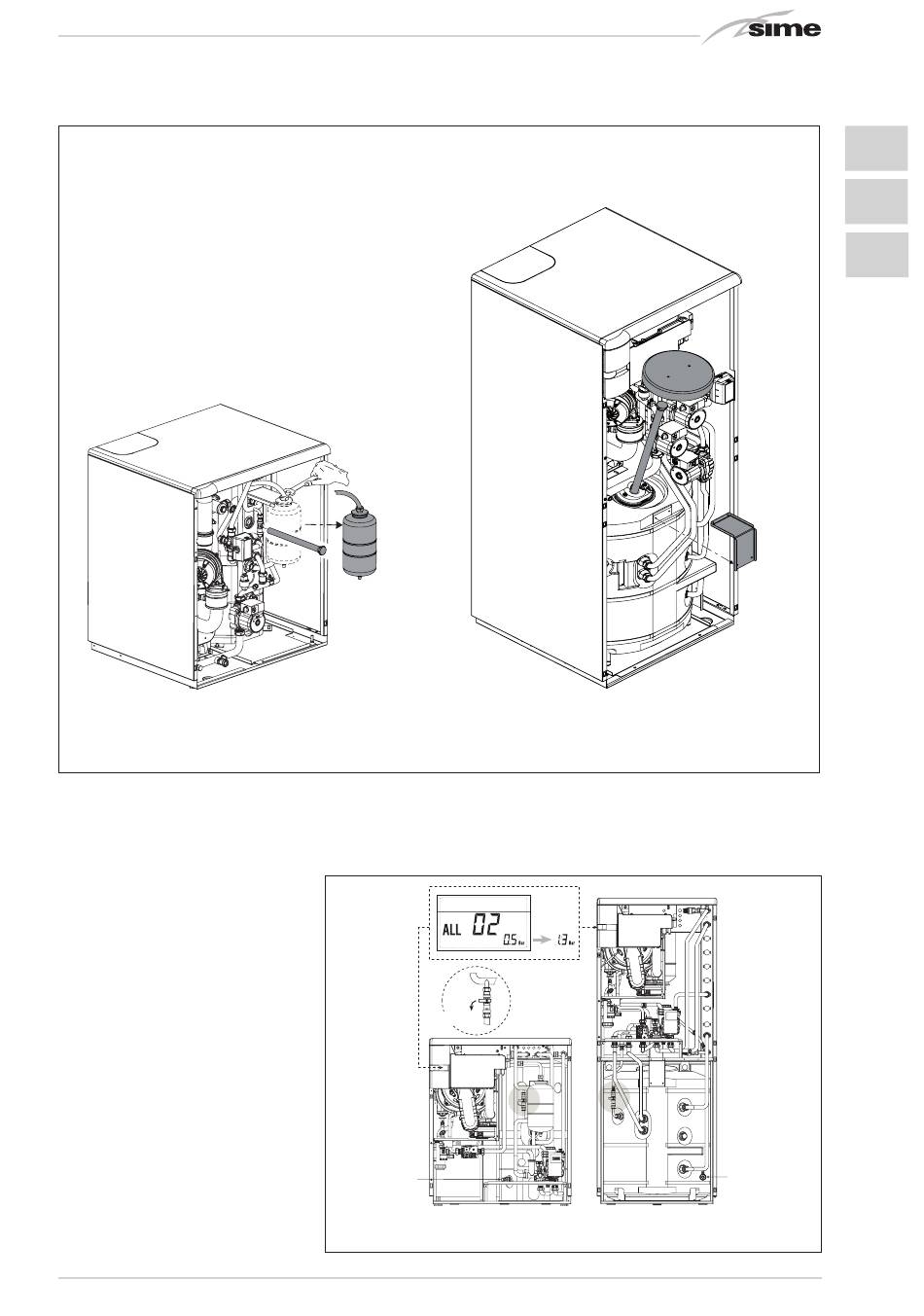 sime

ALL 02 0.5 Bar

1.3 Bar