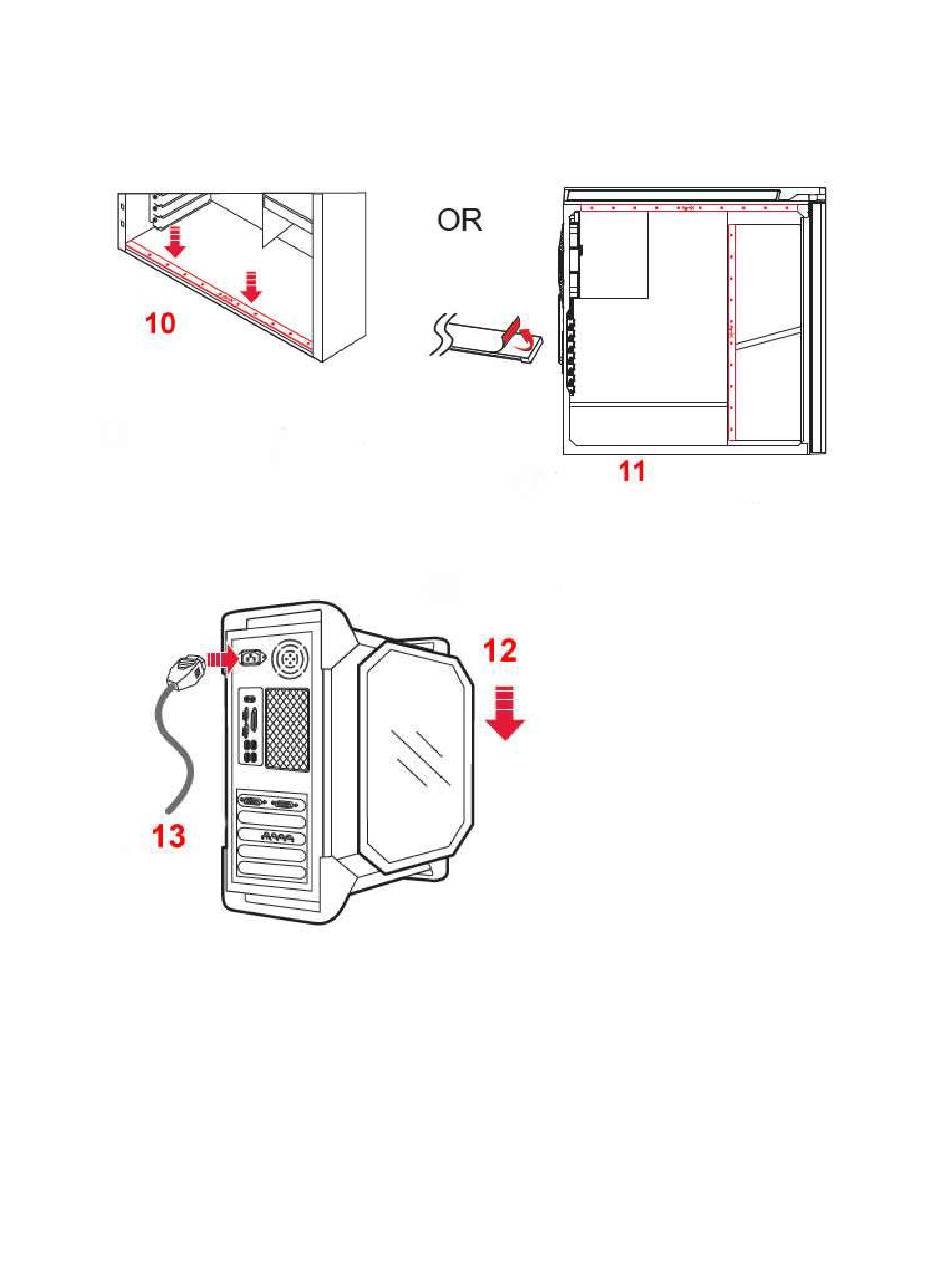 10

OR

11

12

13