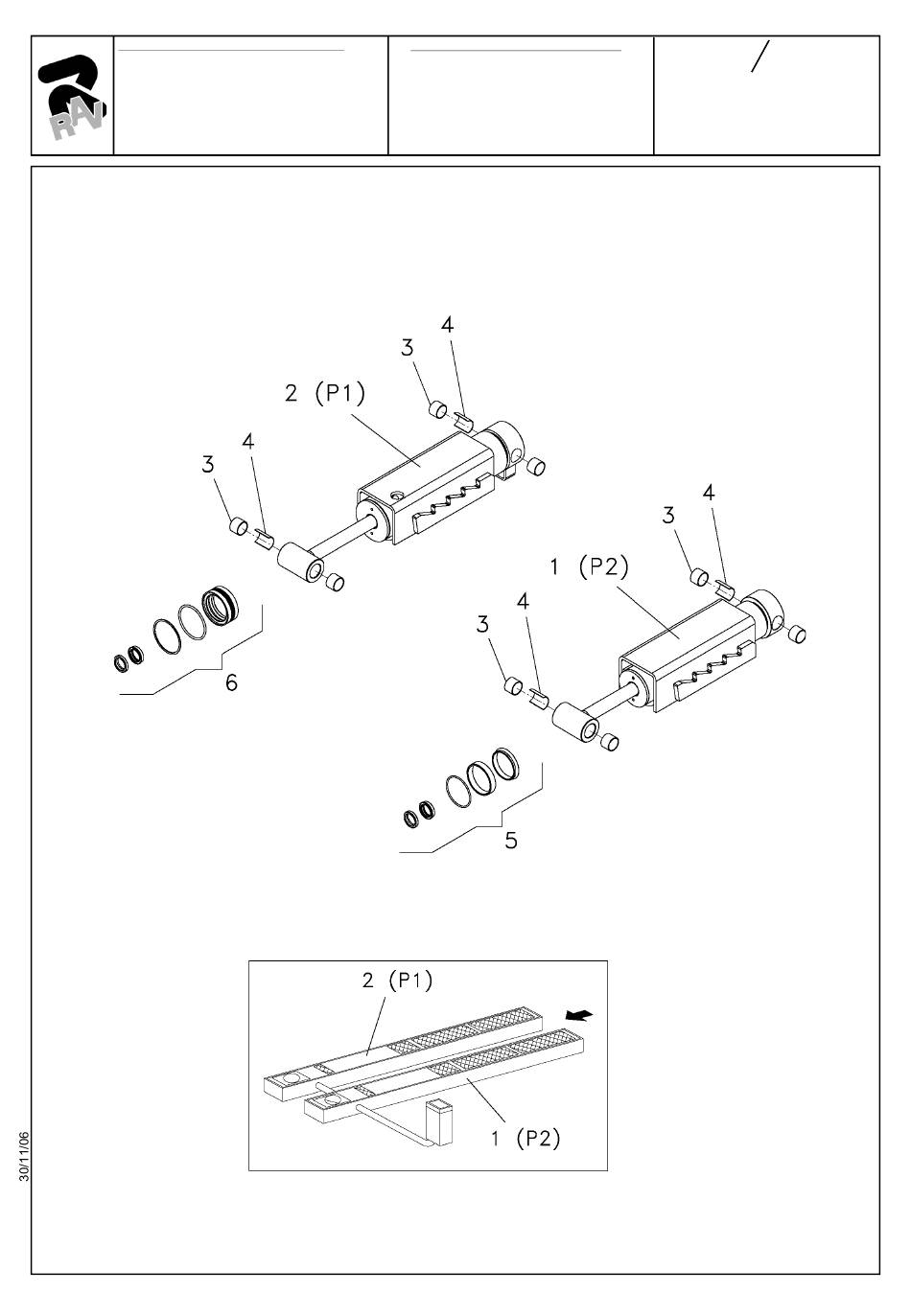 RAV

/

4
3
2 (P1)
4
3
4
3
1 (P2)
4
3
6
5

2 (P1)
1 (P2)

30/11/06