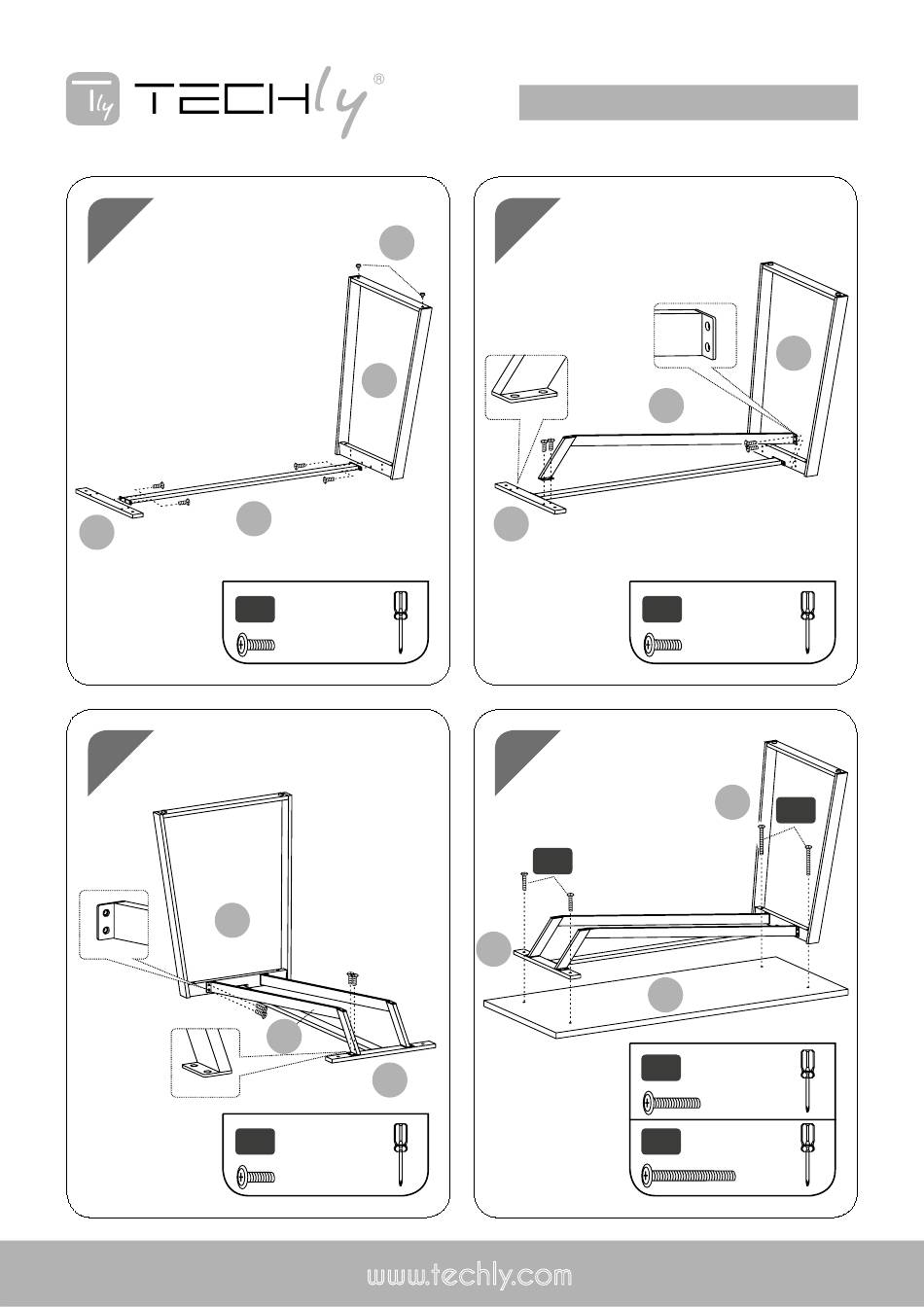 Tly TECHly®

www.techly.com