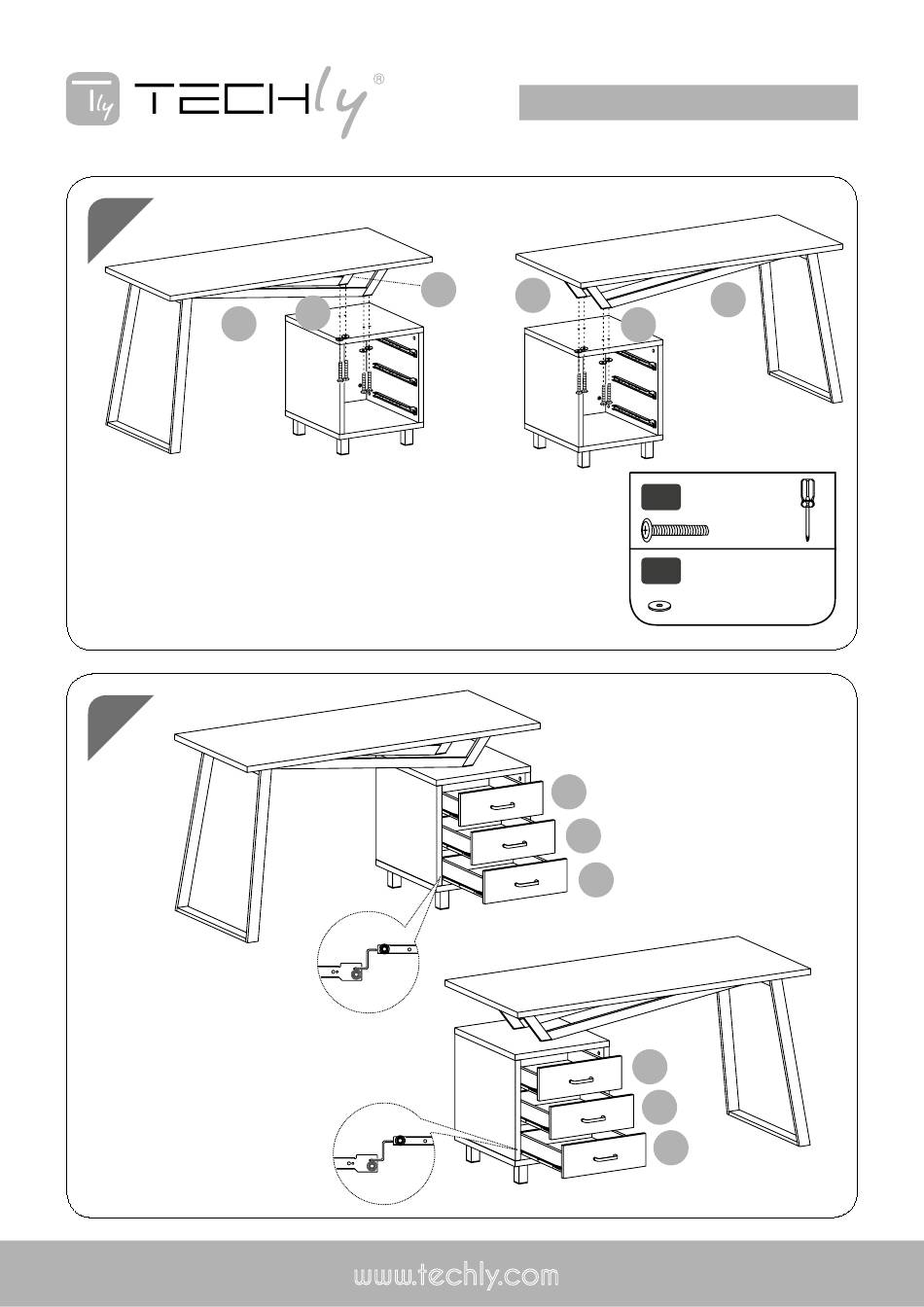 Tly TECHly®

www.techly.com