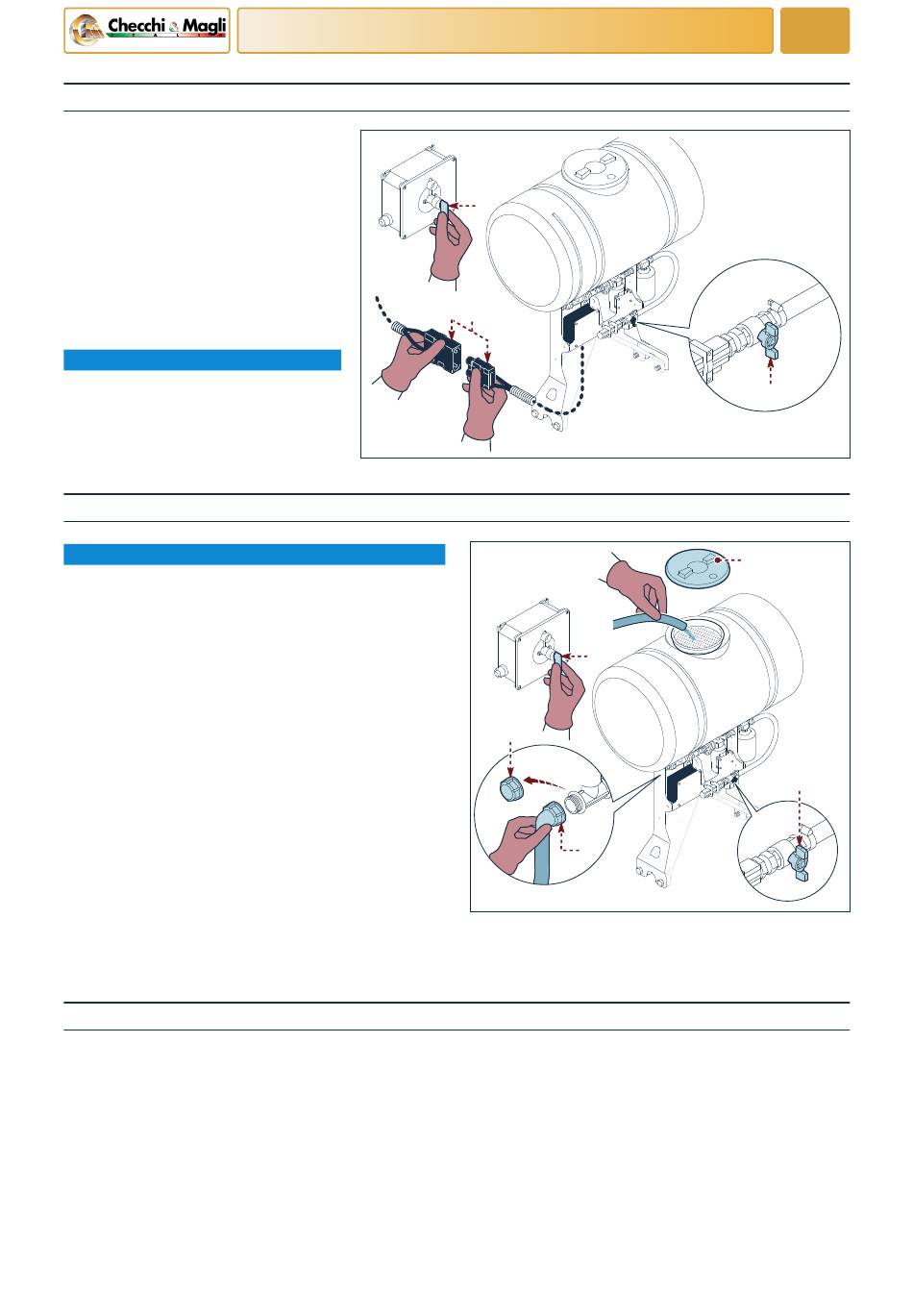 Checchi & Magli