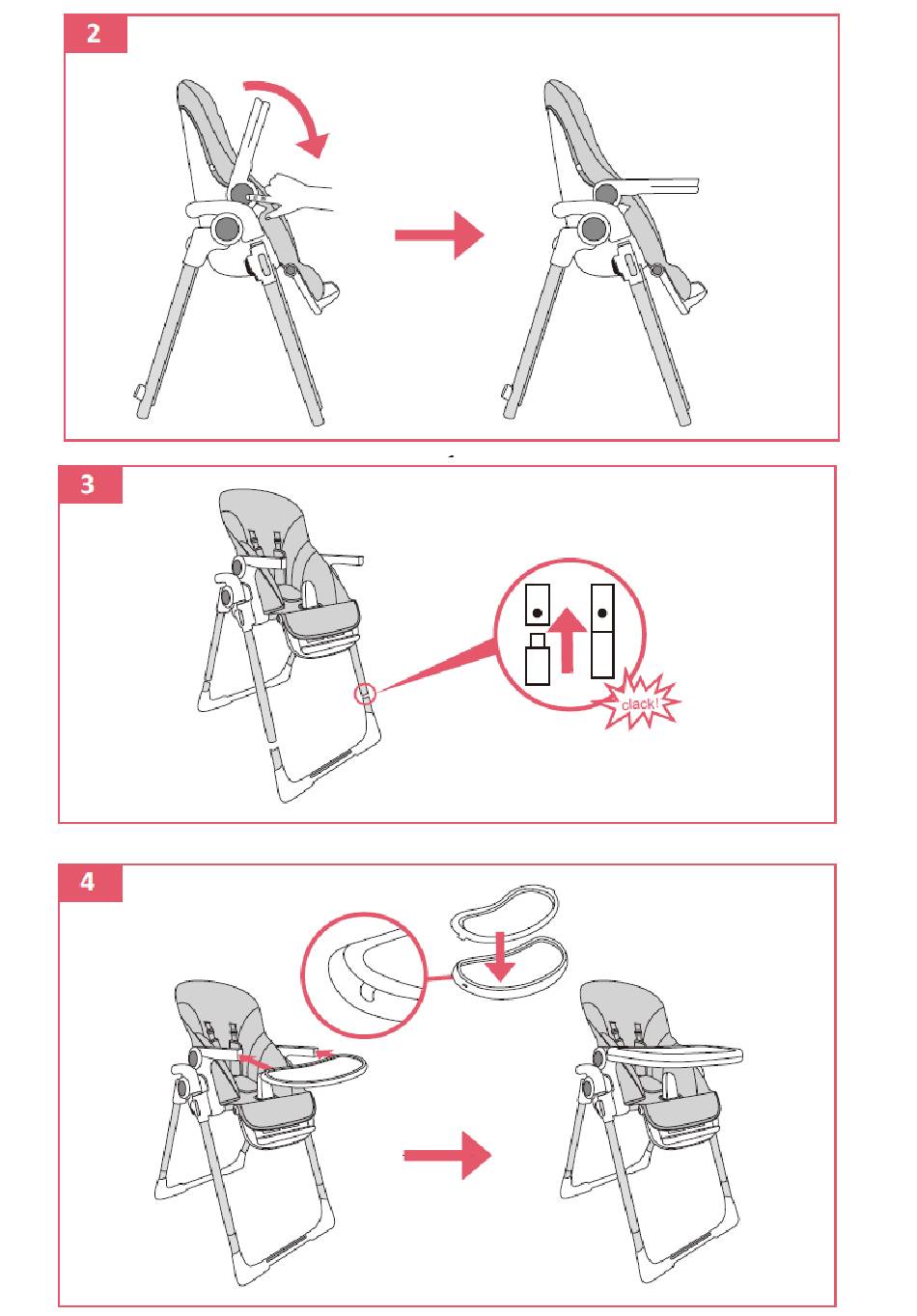 2

3

clack!

4