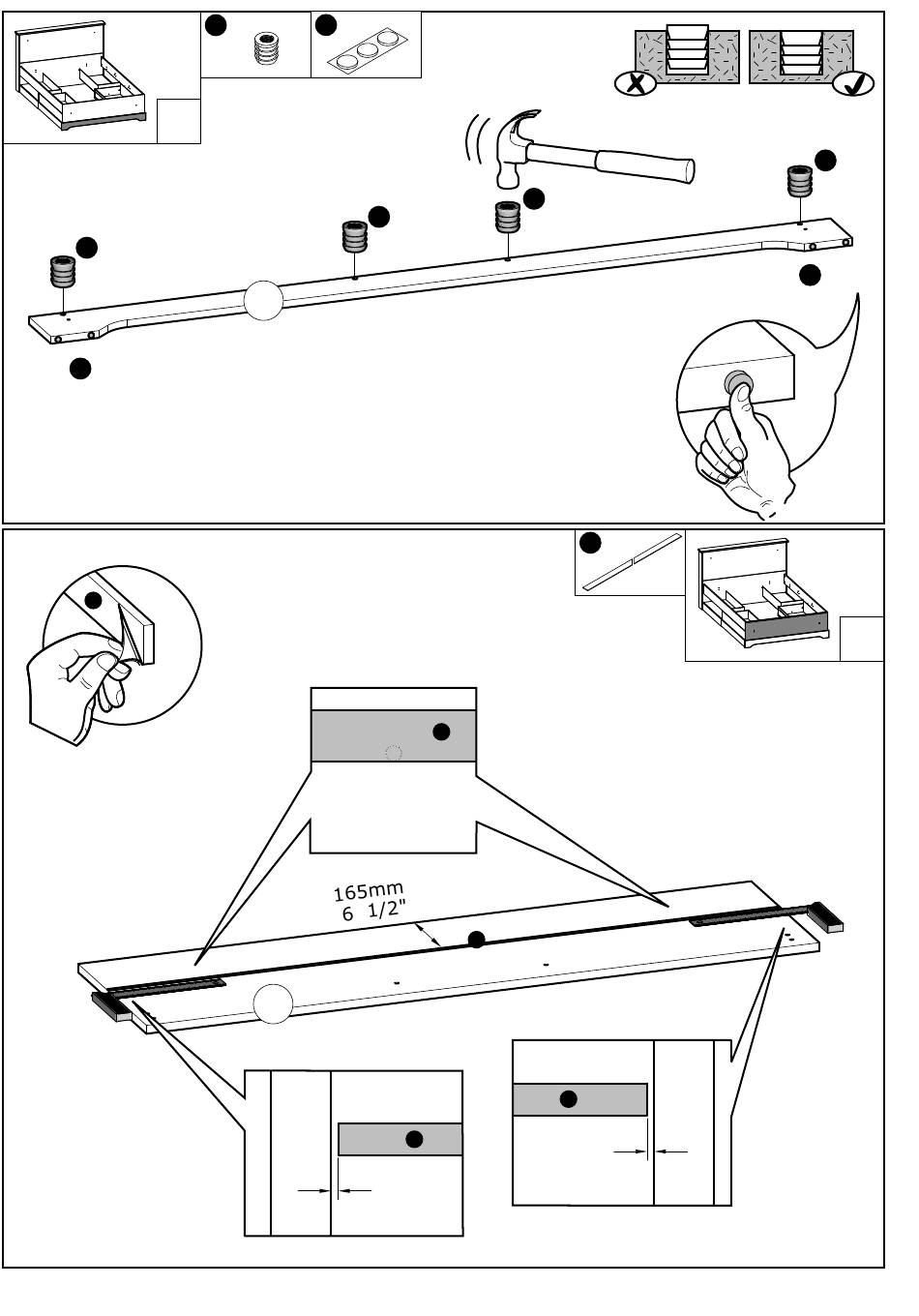 165mm
6 1/2"