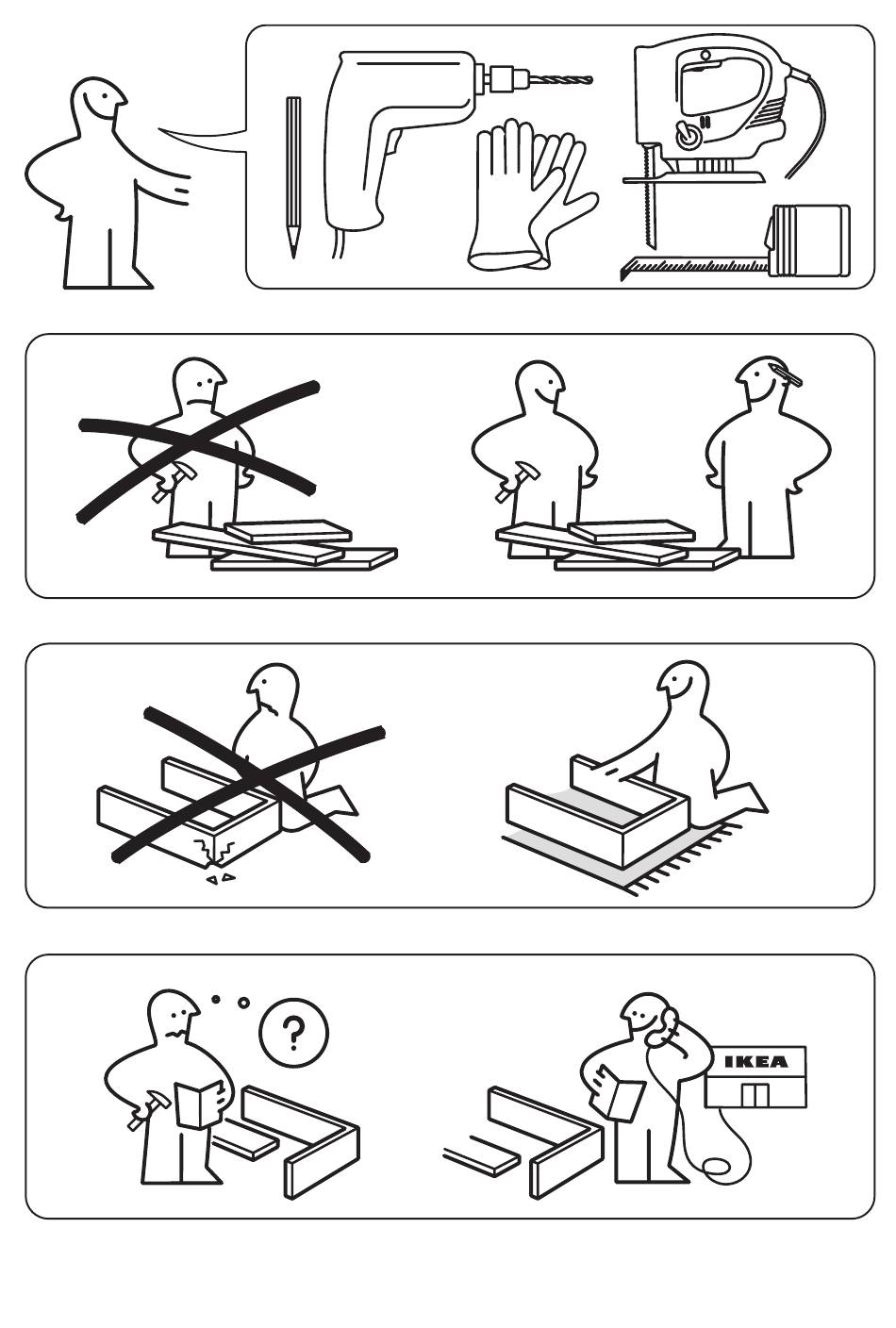 ?

IKEA