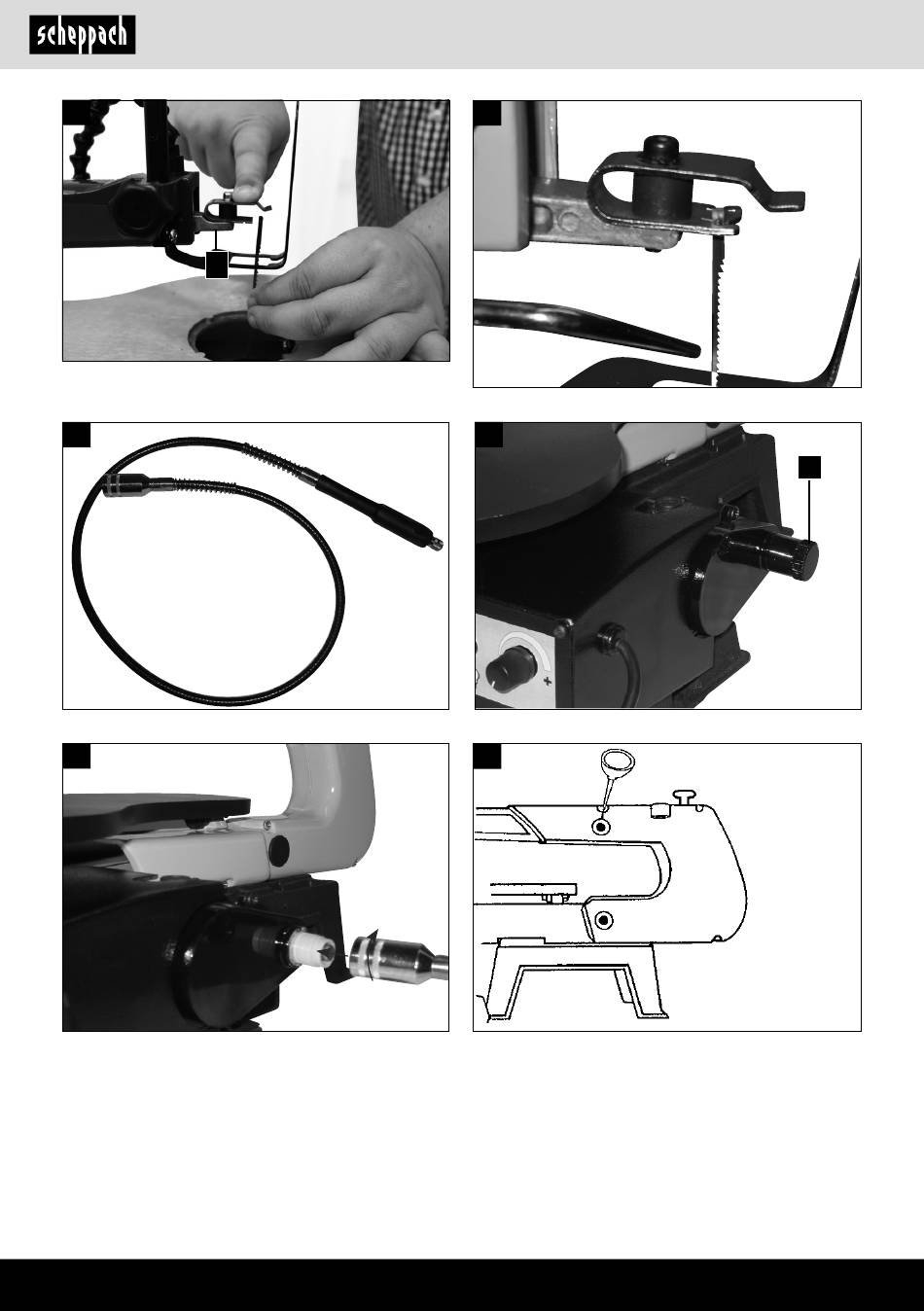 scheppach

+