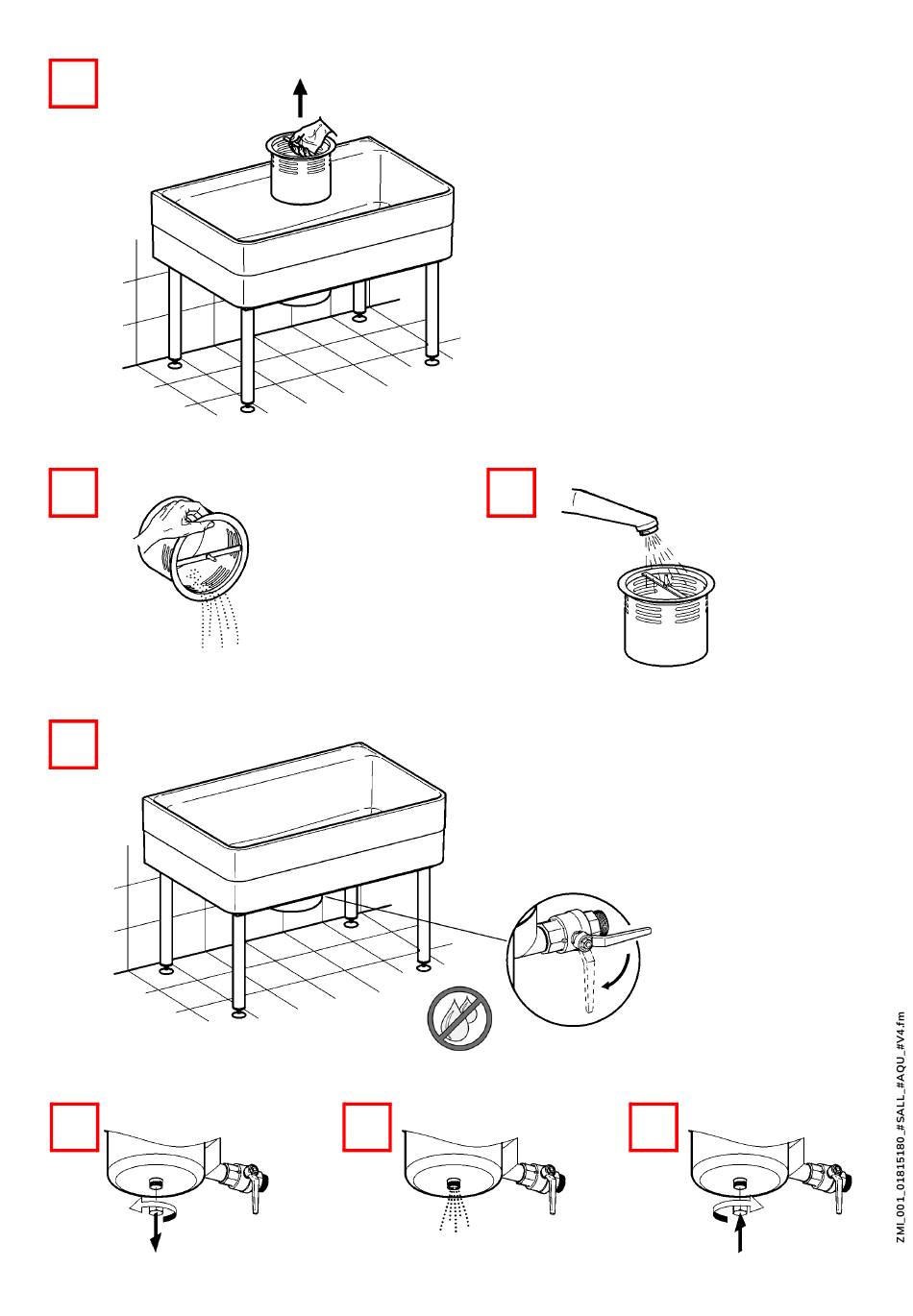 ZMI_001_01815180_#SALL_#AQU_#V4.fm