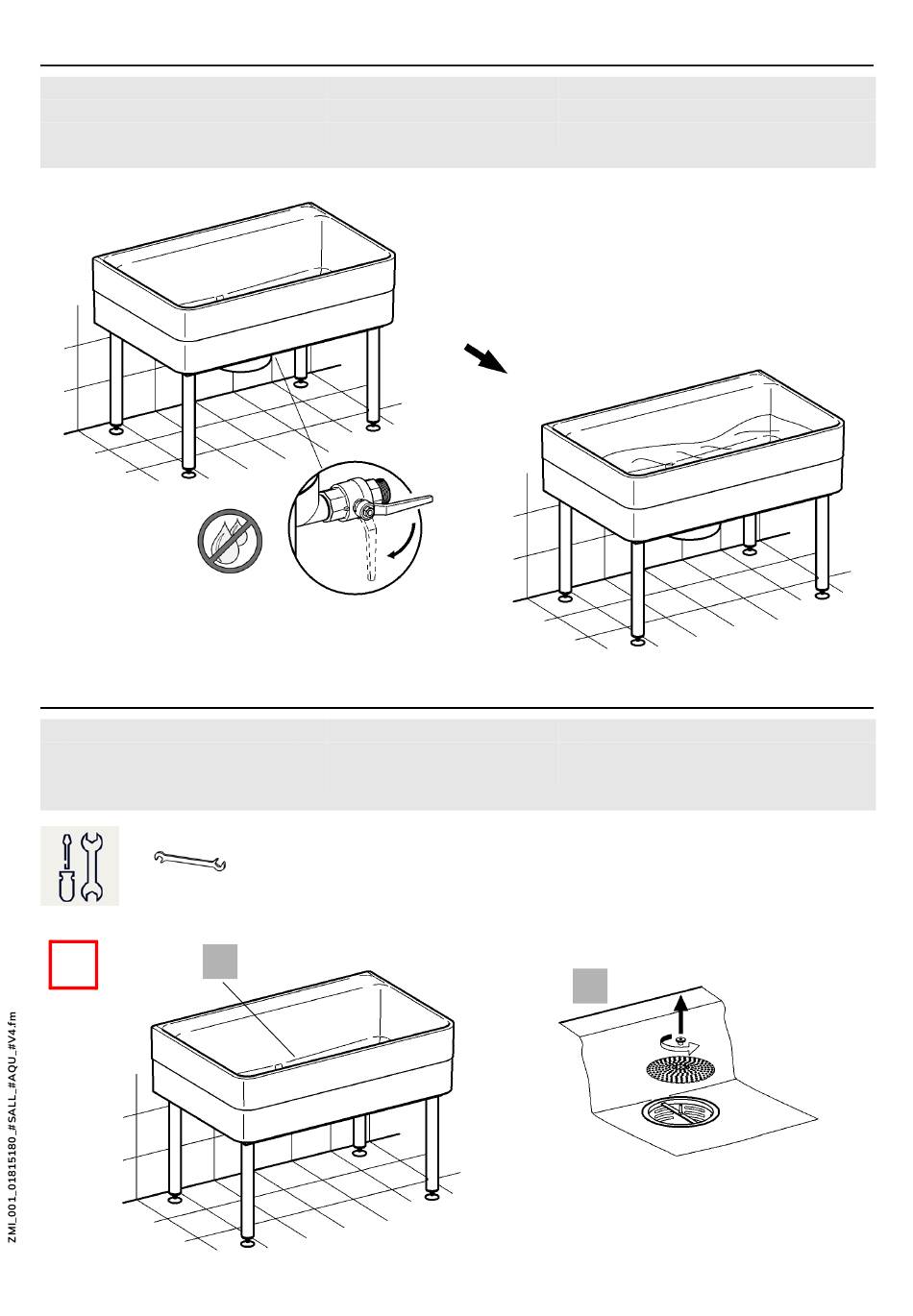 ZMI_001_01815180_#SALL_#AQU_#V4.fm