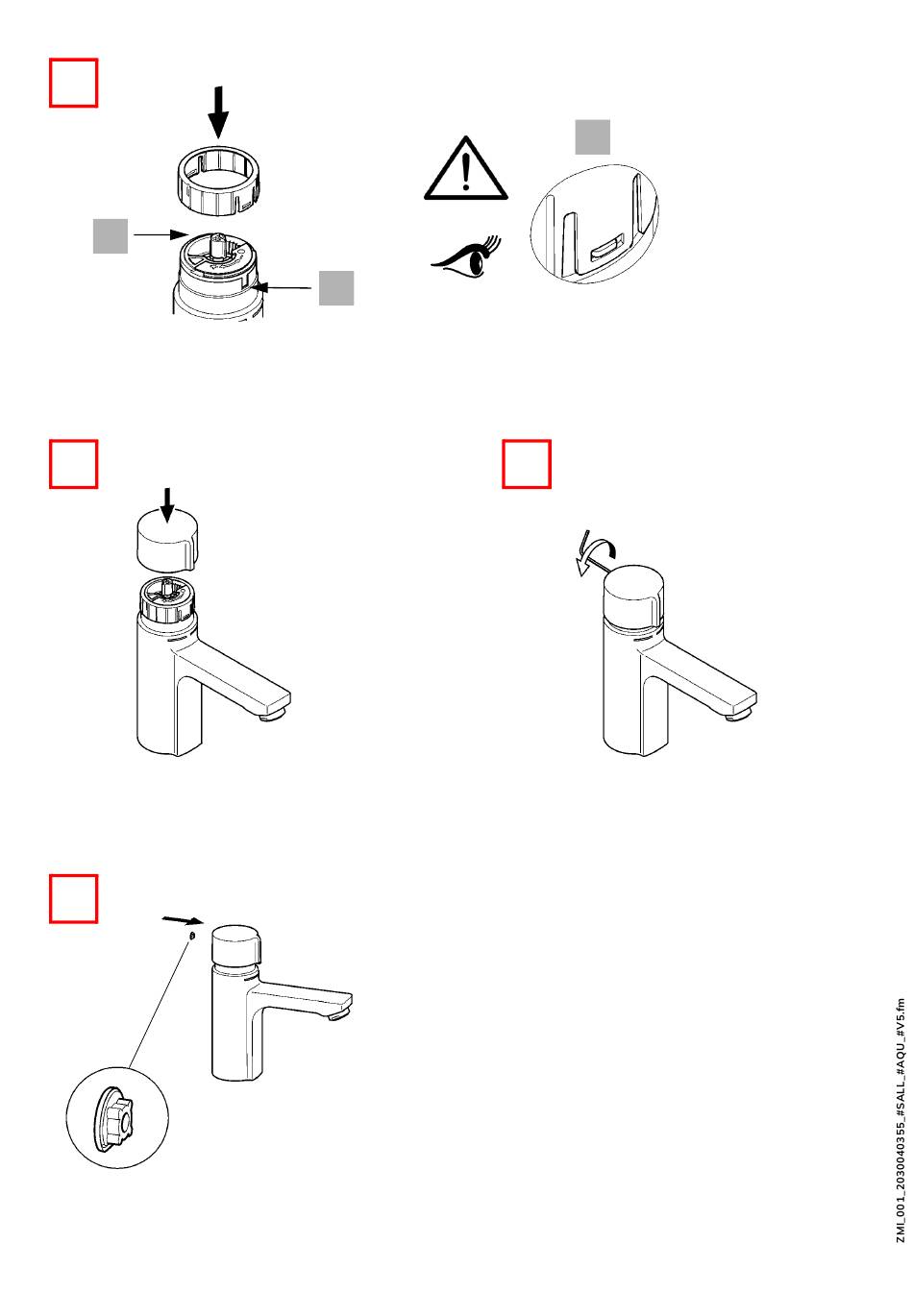 ZMI_001_2030040355_#SALL_#AQU_#V5.fm