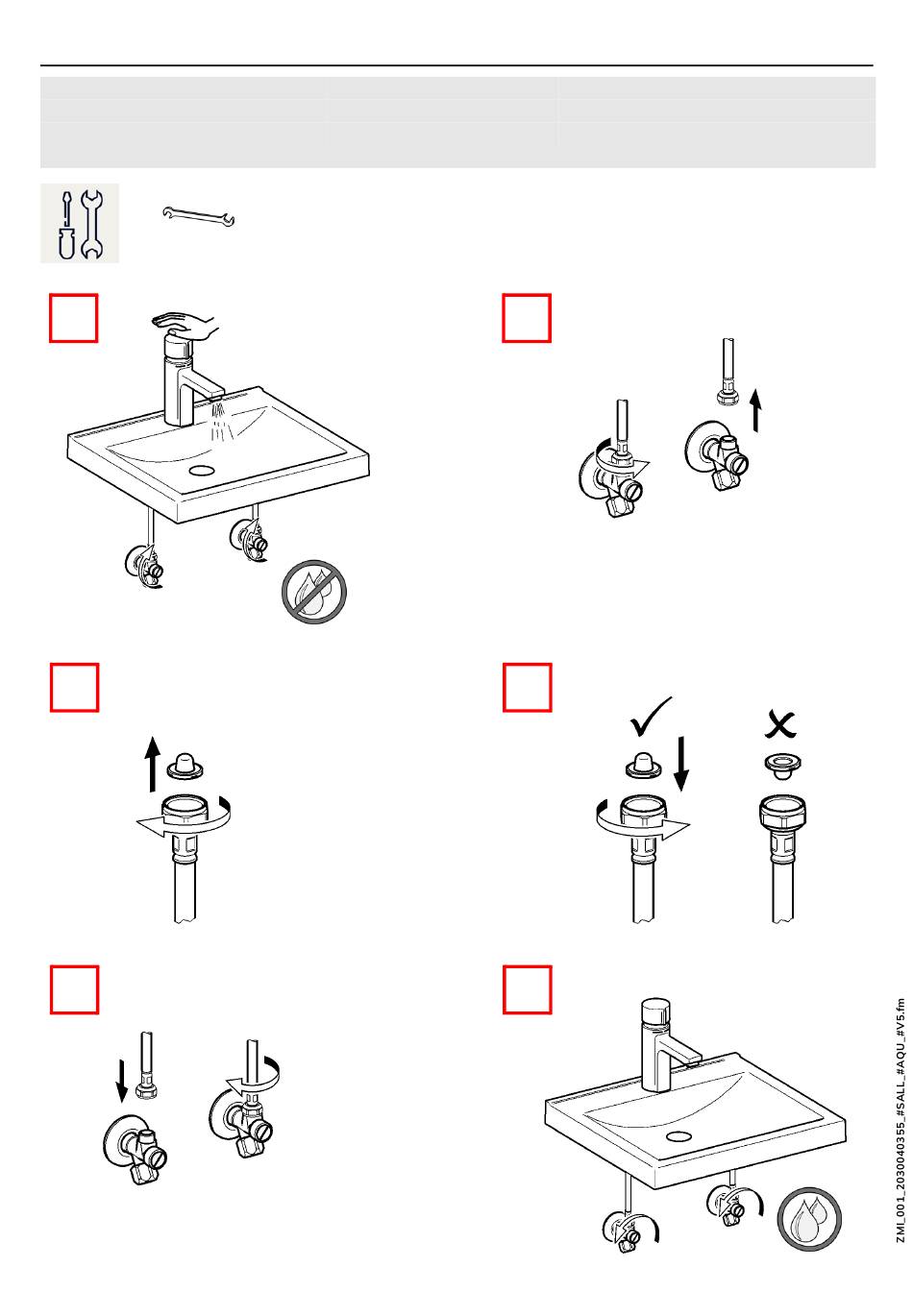 ZMI_001_2030040355_#SALL_#AQU_#V5.fm